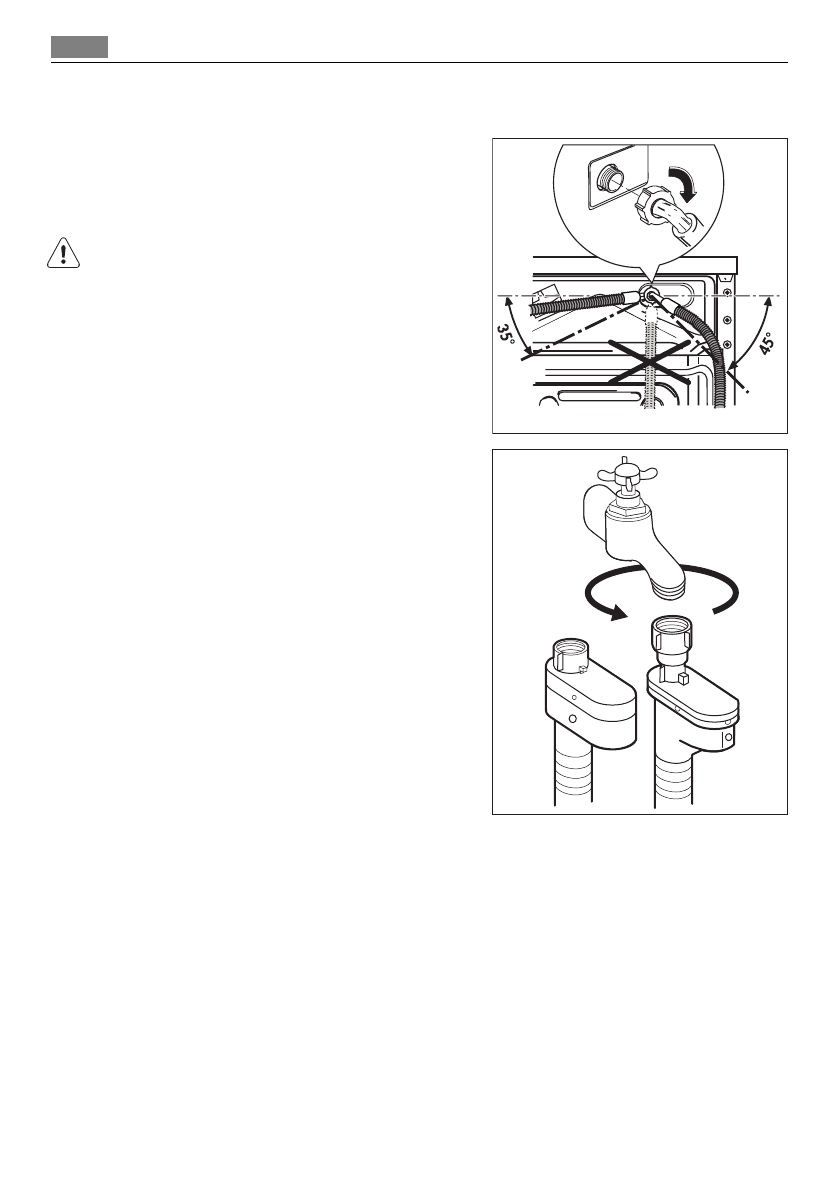 35°

45°