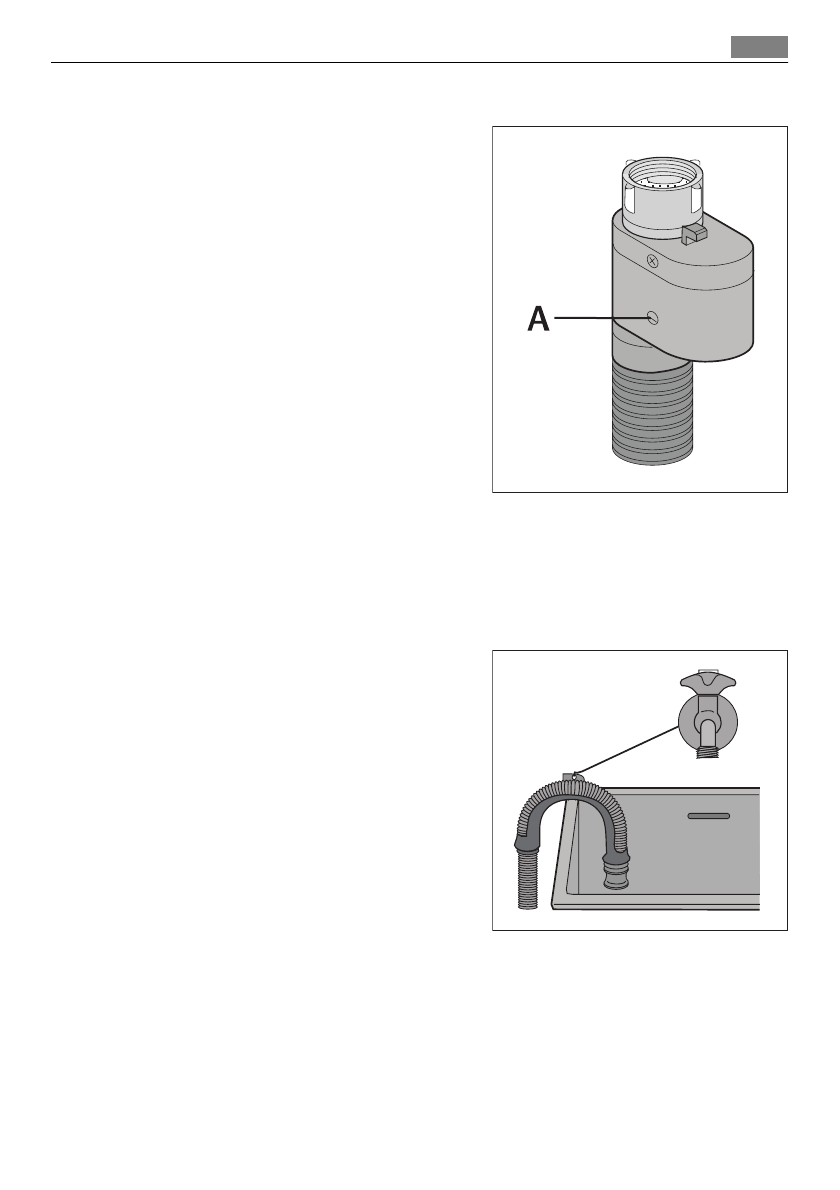 A