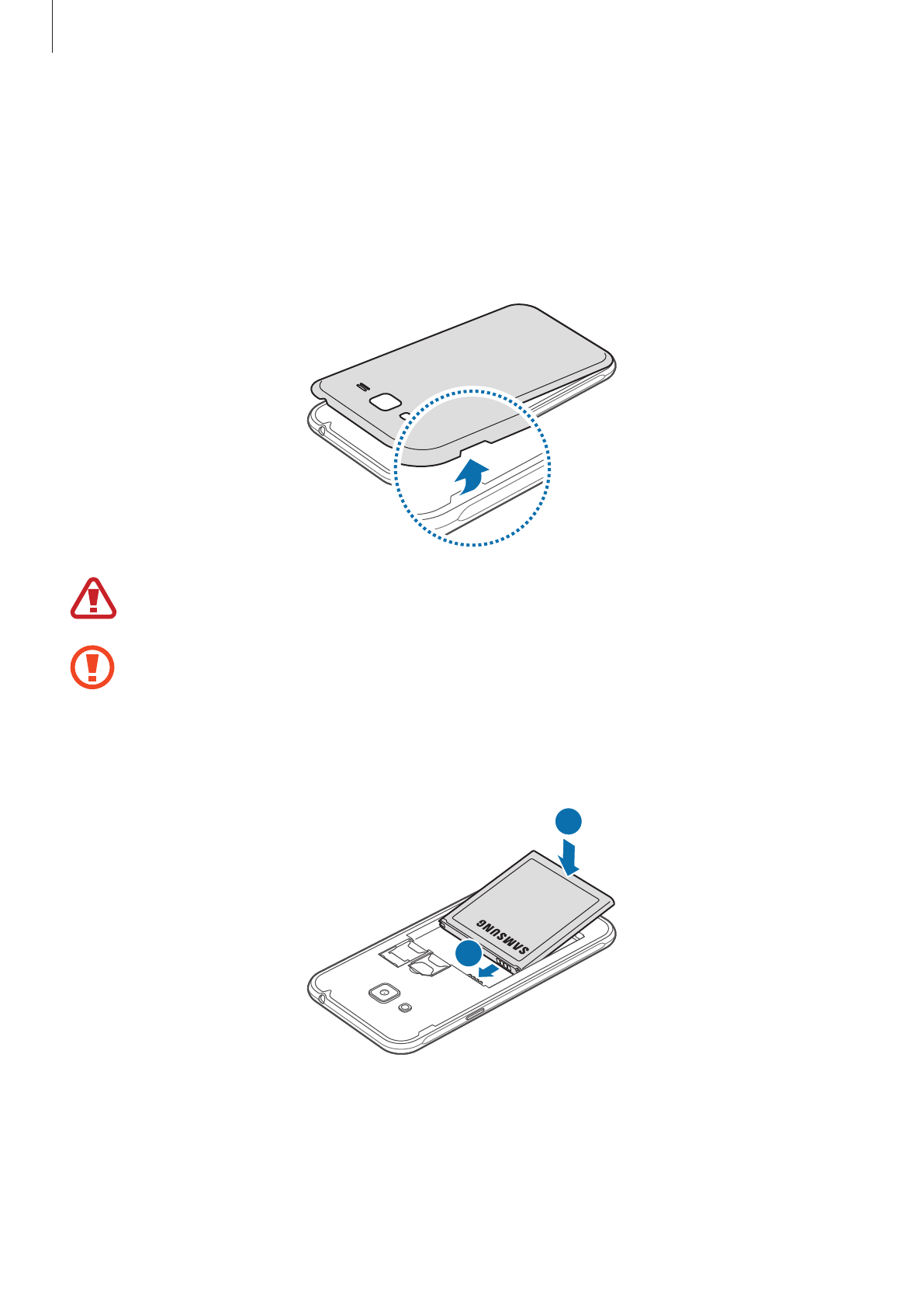 SAMSUNG