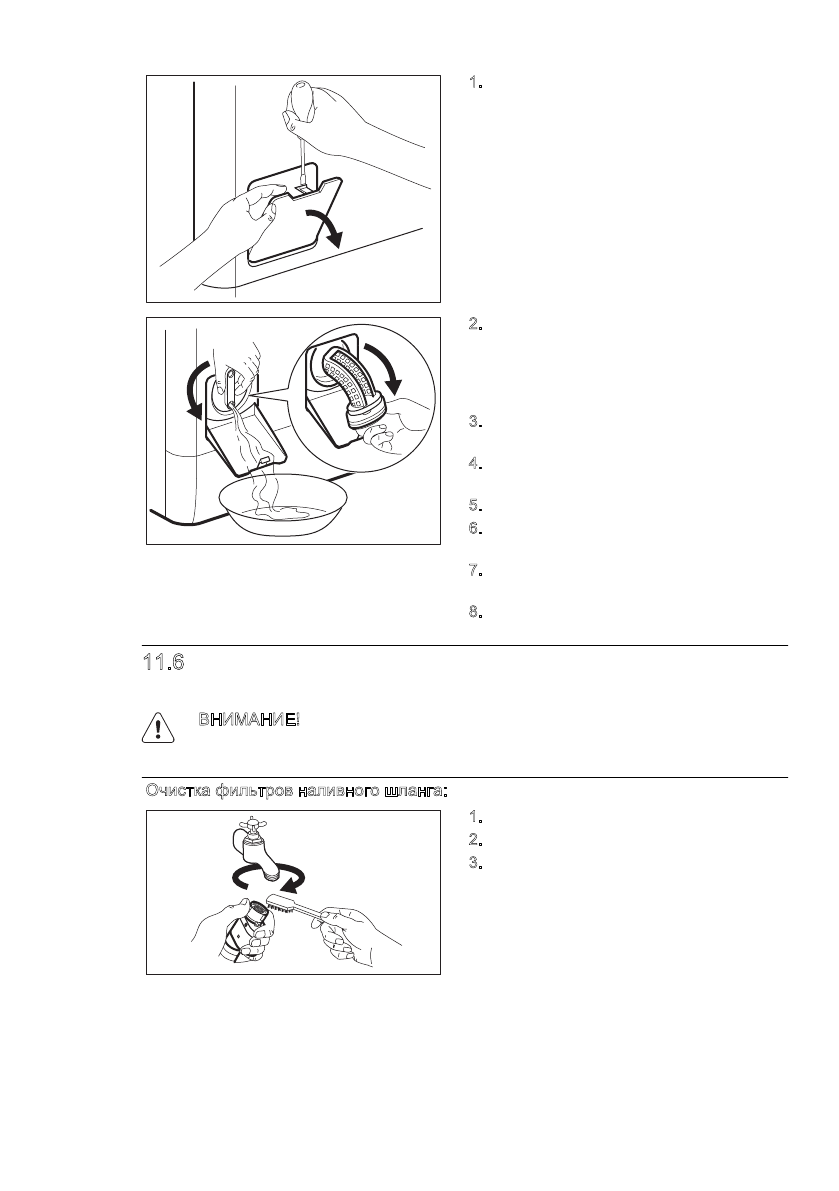 1.

2.

3.

4.

5.

6.

7.

8.

11.6

ВНИМАНИЕ!

Очистка фильтров наливного шланга:

1.

2.

3.