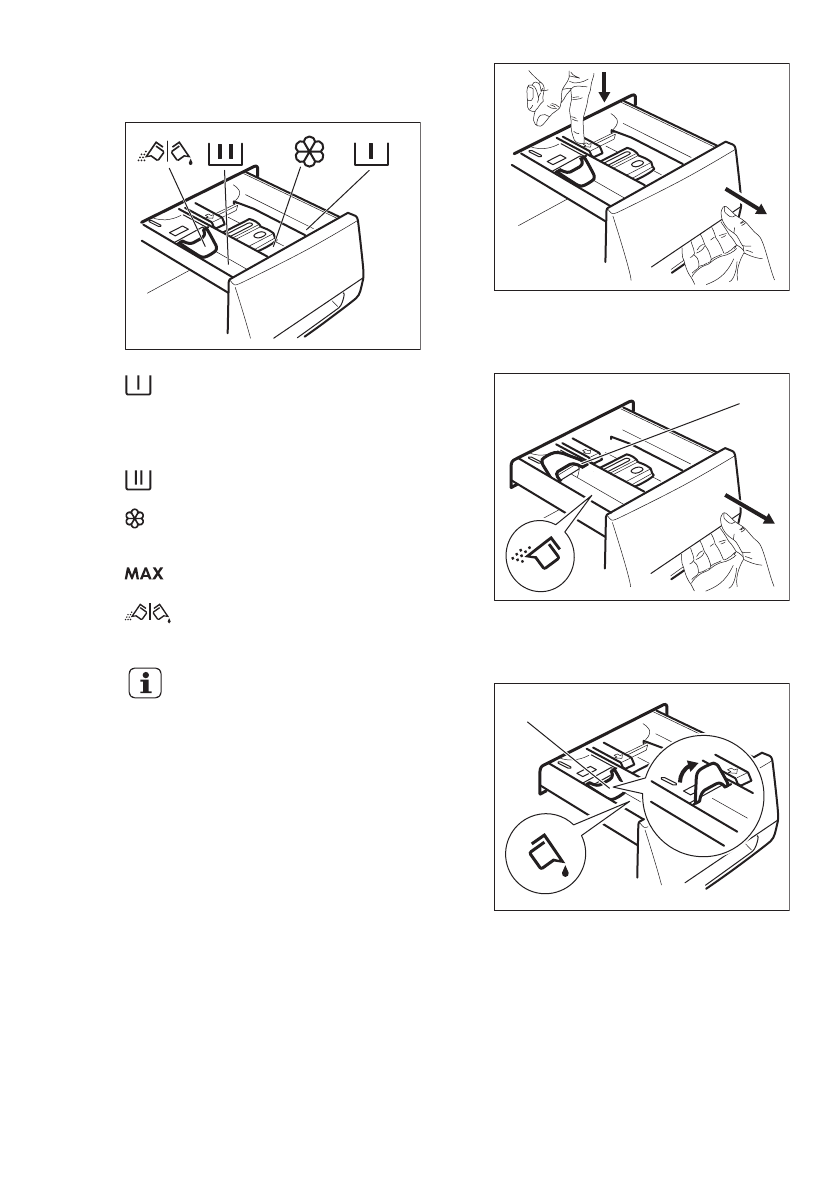 MAX