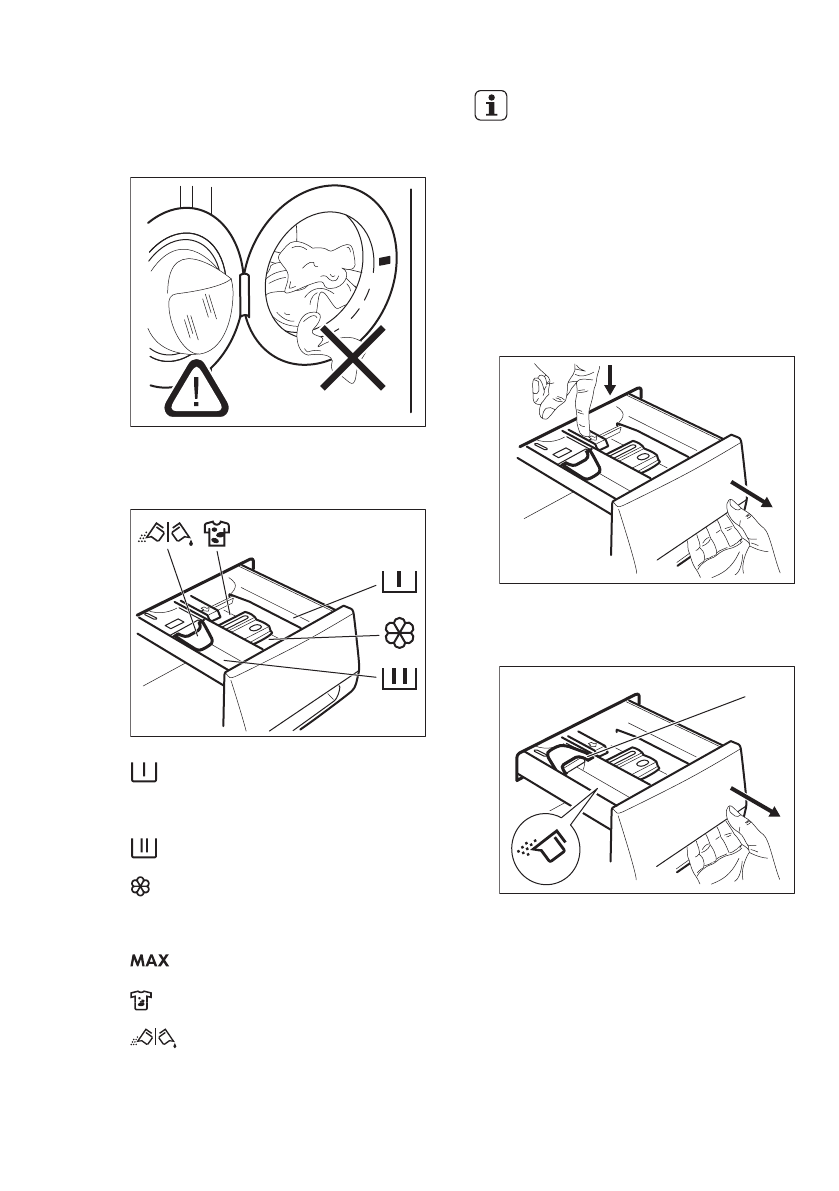 MAX