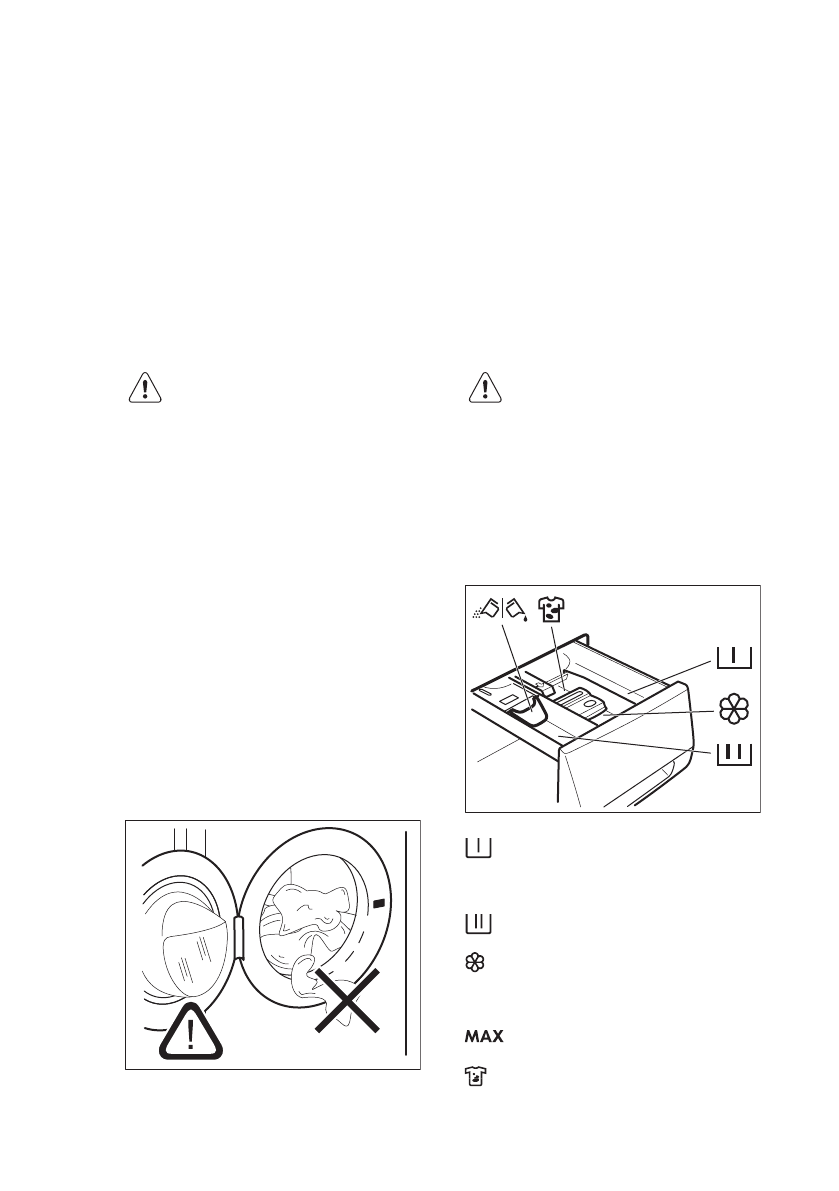 MAX