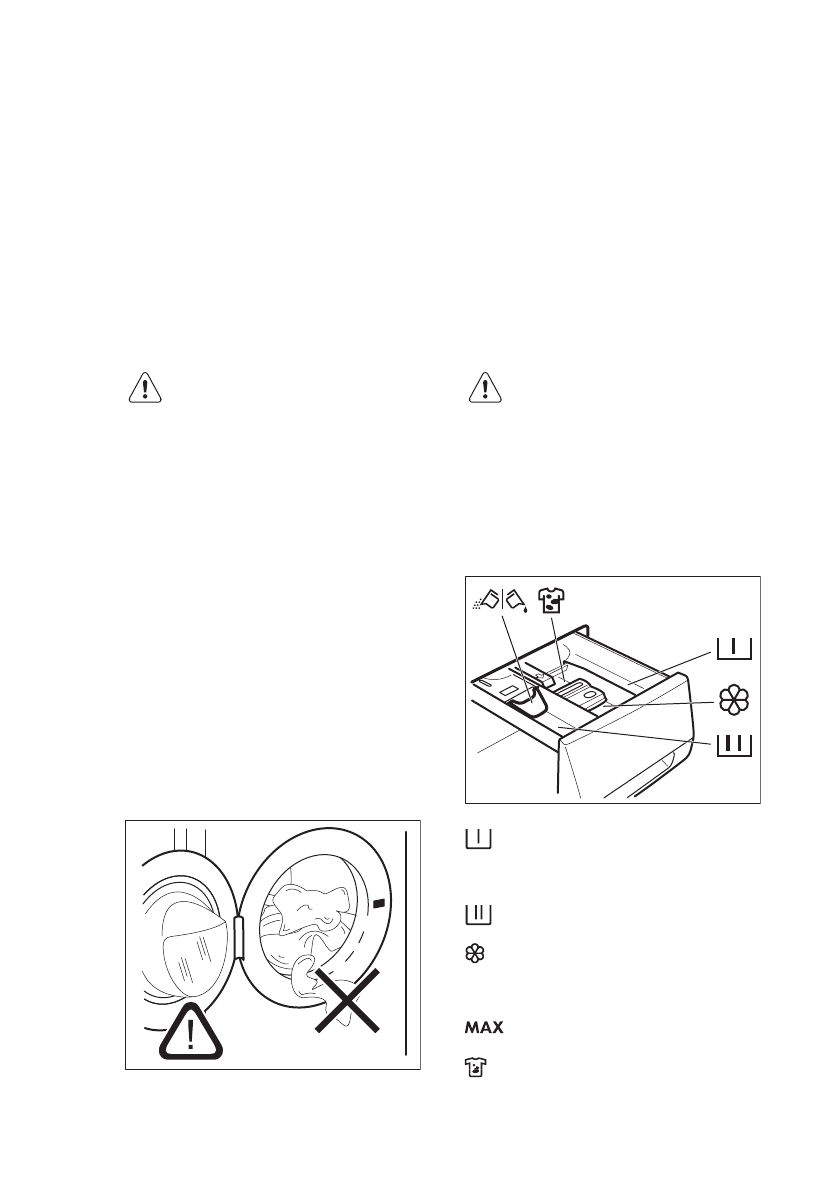 MAX