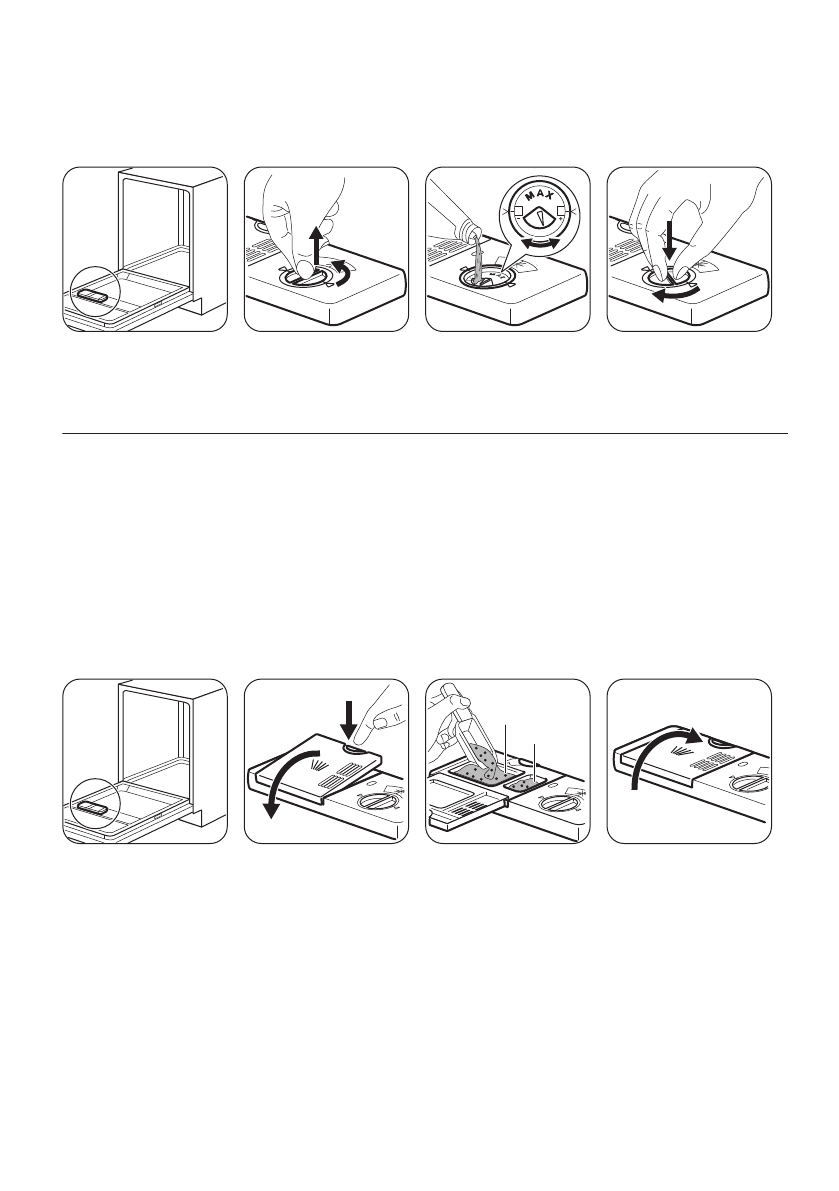 MAX