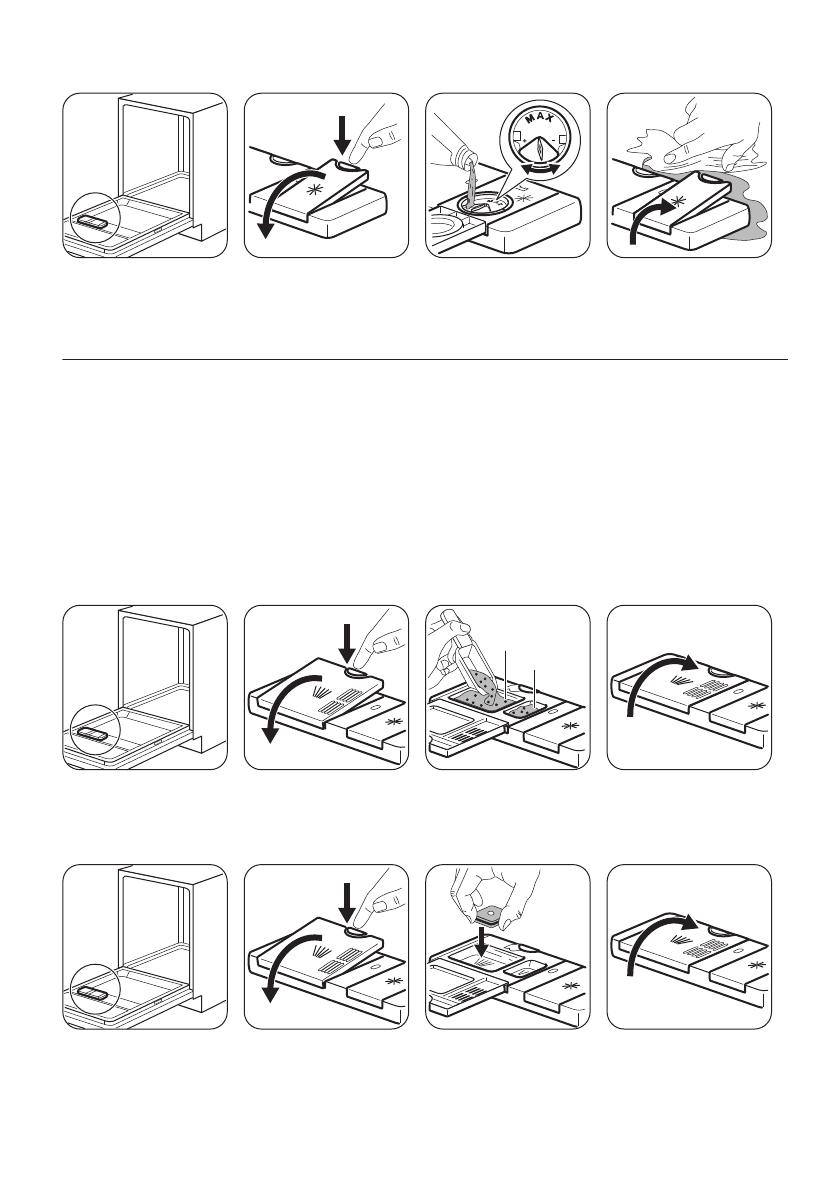 MAX