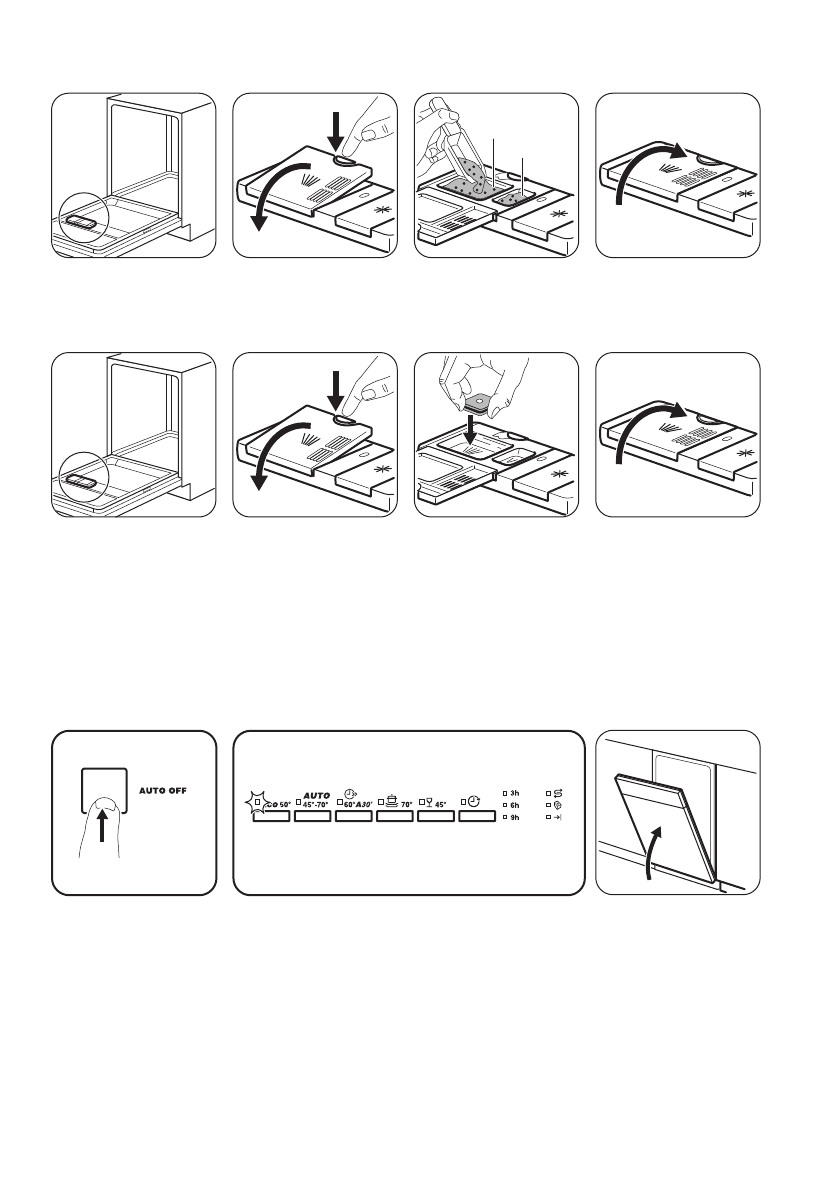 AUTO OFF

50°
AUTO
45°-70°
60° 30'
70°
45°
3h
6h
9h