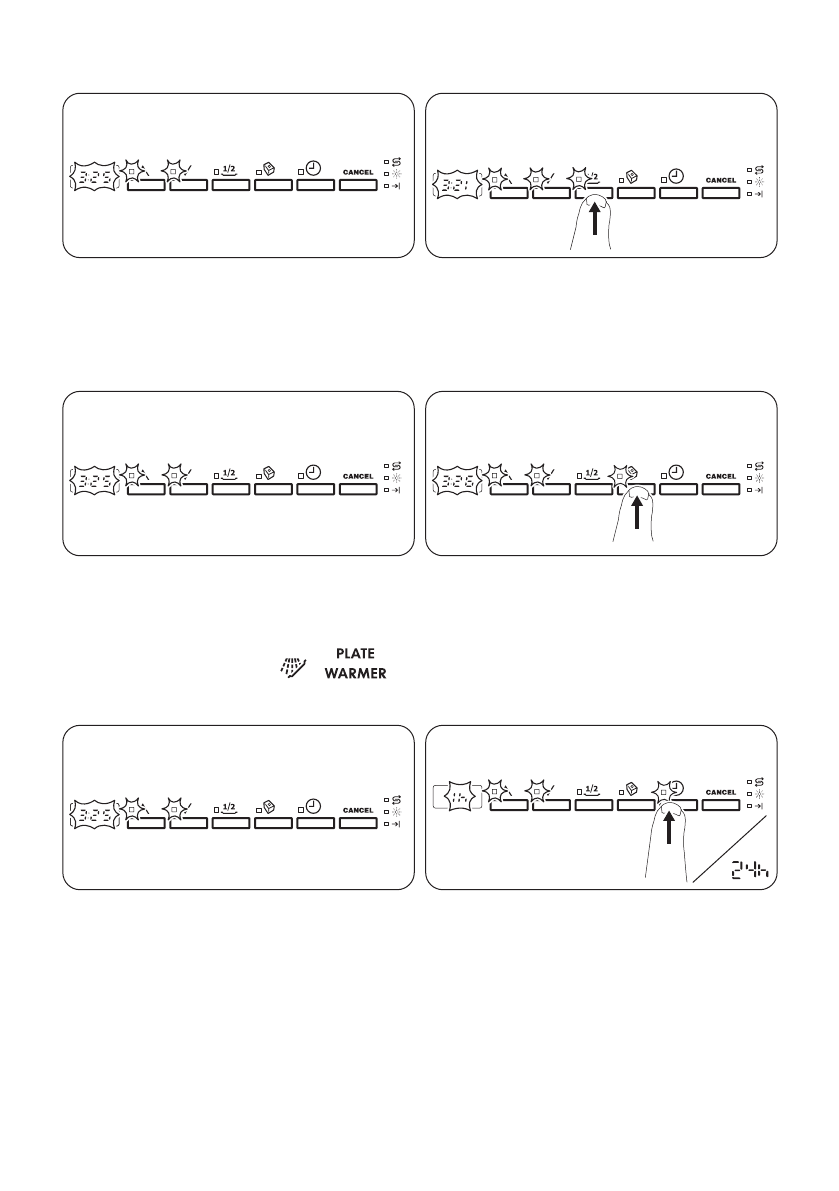 3:25 1/2 CANCEL

3:21 1/2 CANCEL

3:25 1/2 CANCEL

3:26 1/2 CANCEL

PLATE WARMER

3:25 1/2 CANCEL

1h 1/2 CANCEL

24h