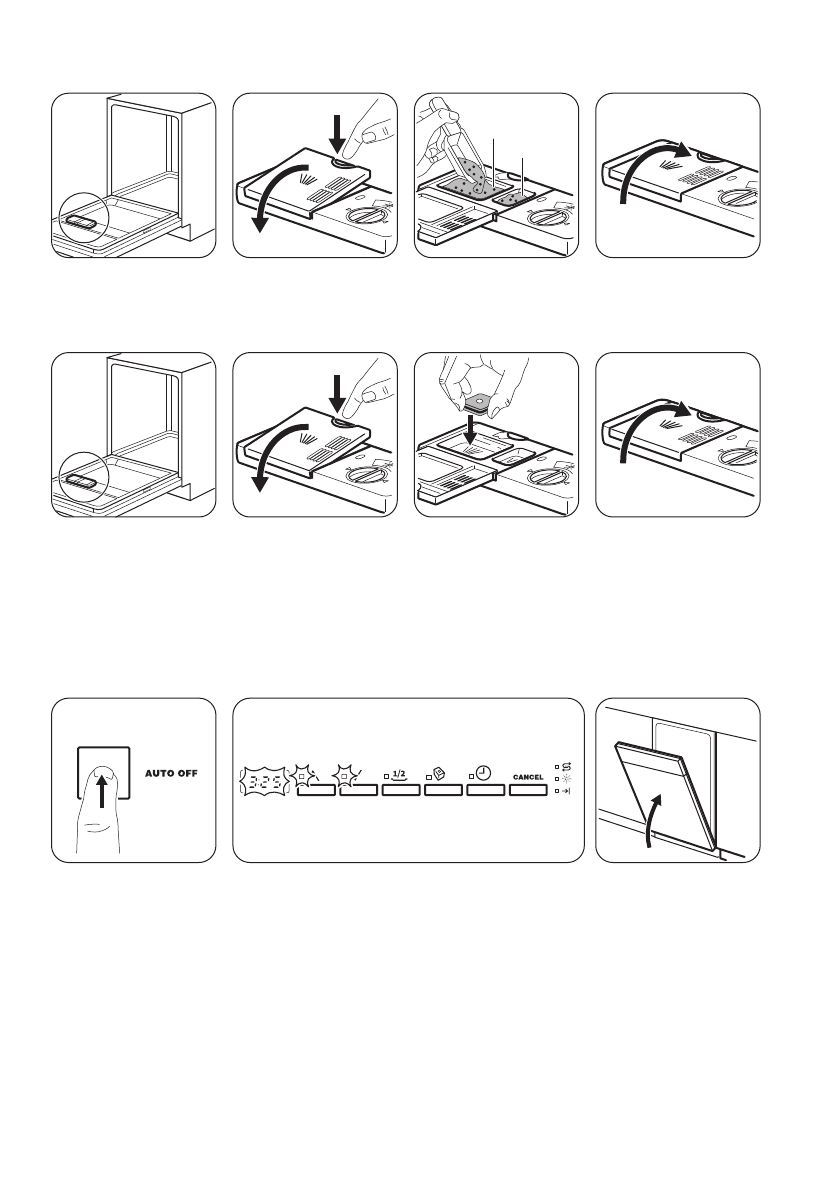 AUTO OFF

1/2

CANCEL