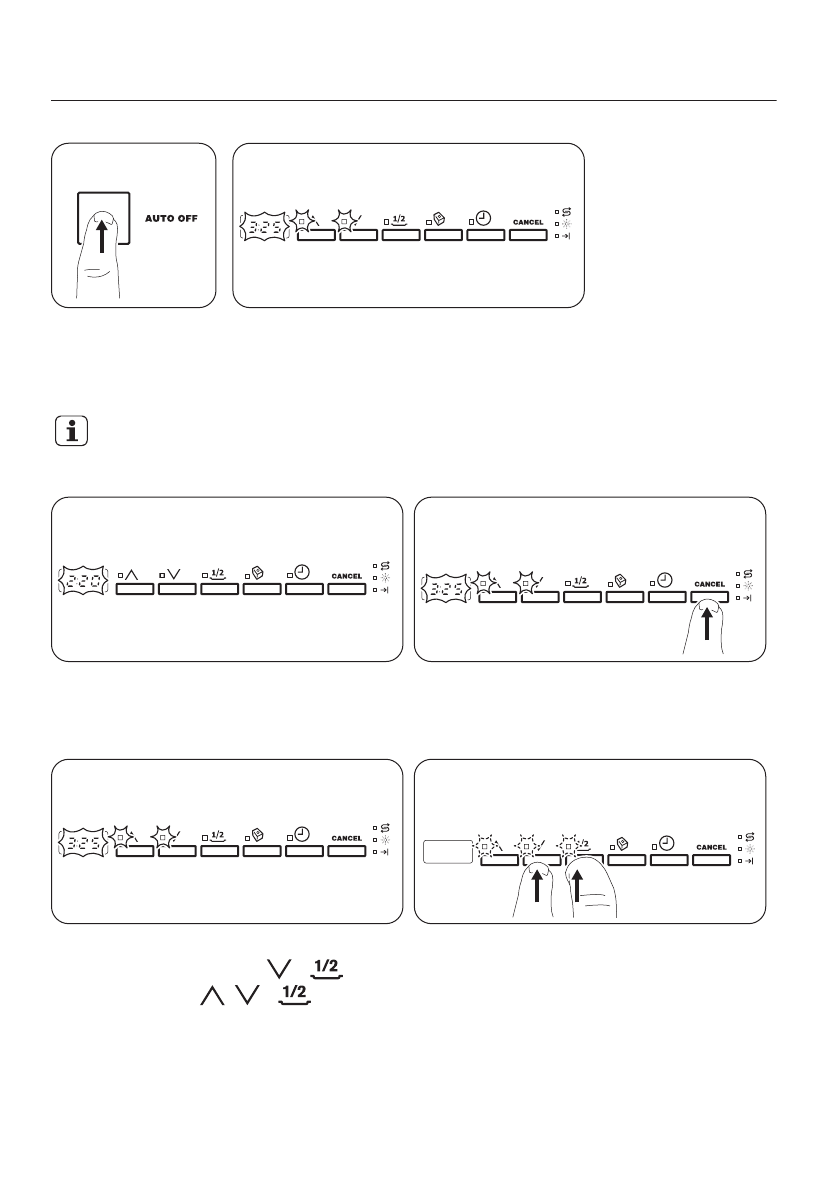 AUTO OFF

2:25 1/2 CANCEL

2:20 1/2 CANCEL

2:25 1/2 CANCEL

2:25 1/2 CANCEL

1/2 CANCEL

1/2

1/2