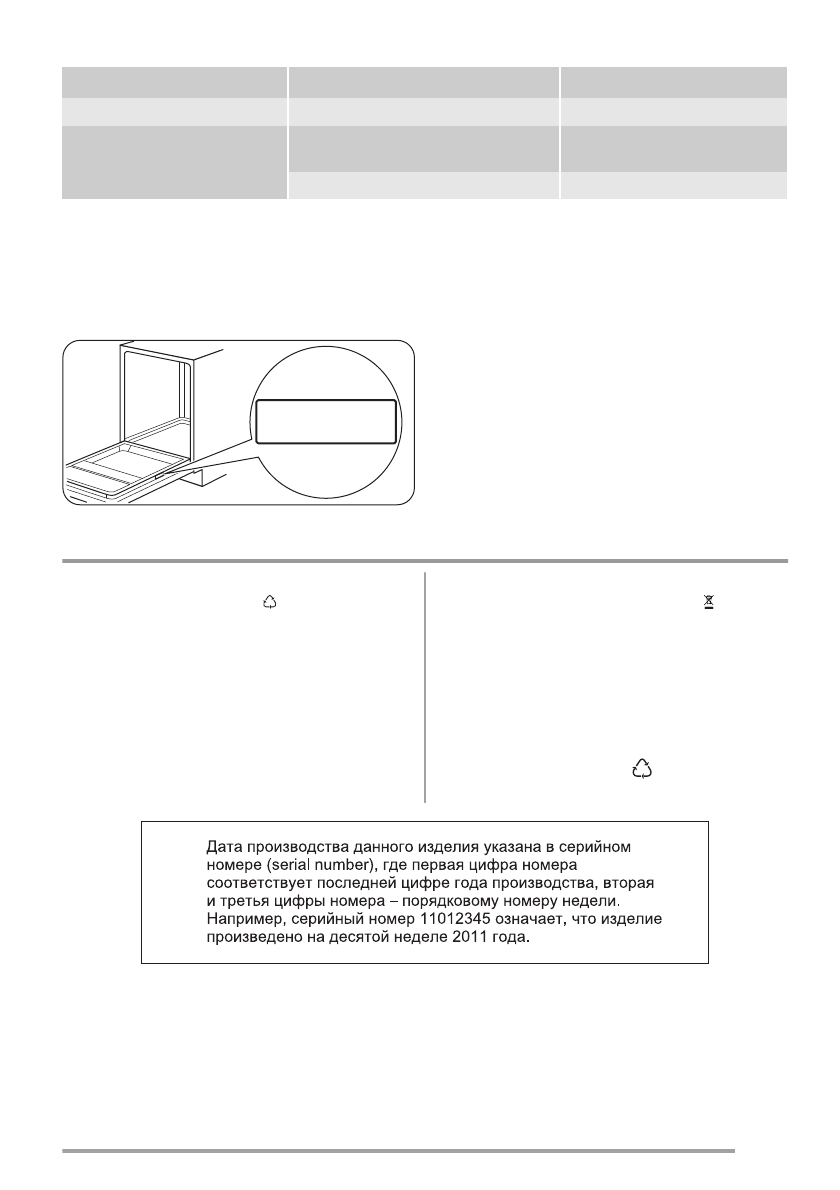 Дата производства данного изделия указана в серийном номере (serial number), где первая цифра номера соответствует последней цифре года производства, вторая и третья цифры номера – порядковому номеру недели. Например, серийный номер 11012345 означает, что изделие произведено на десятой неделе 2011 года.