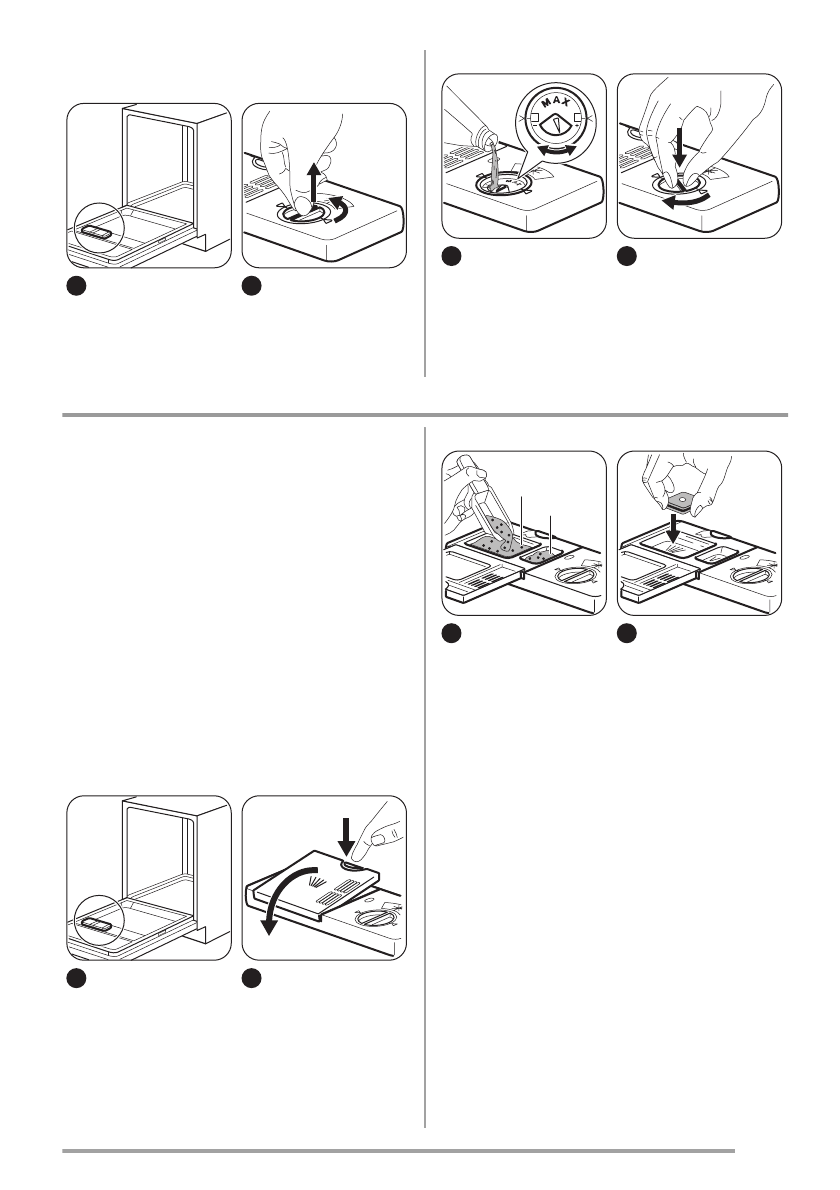 MAX