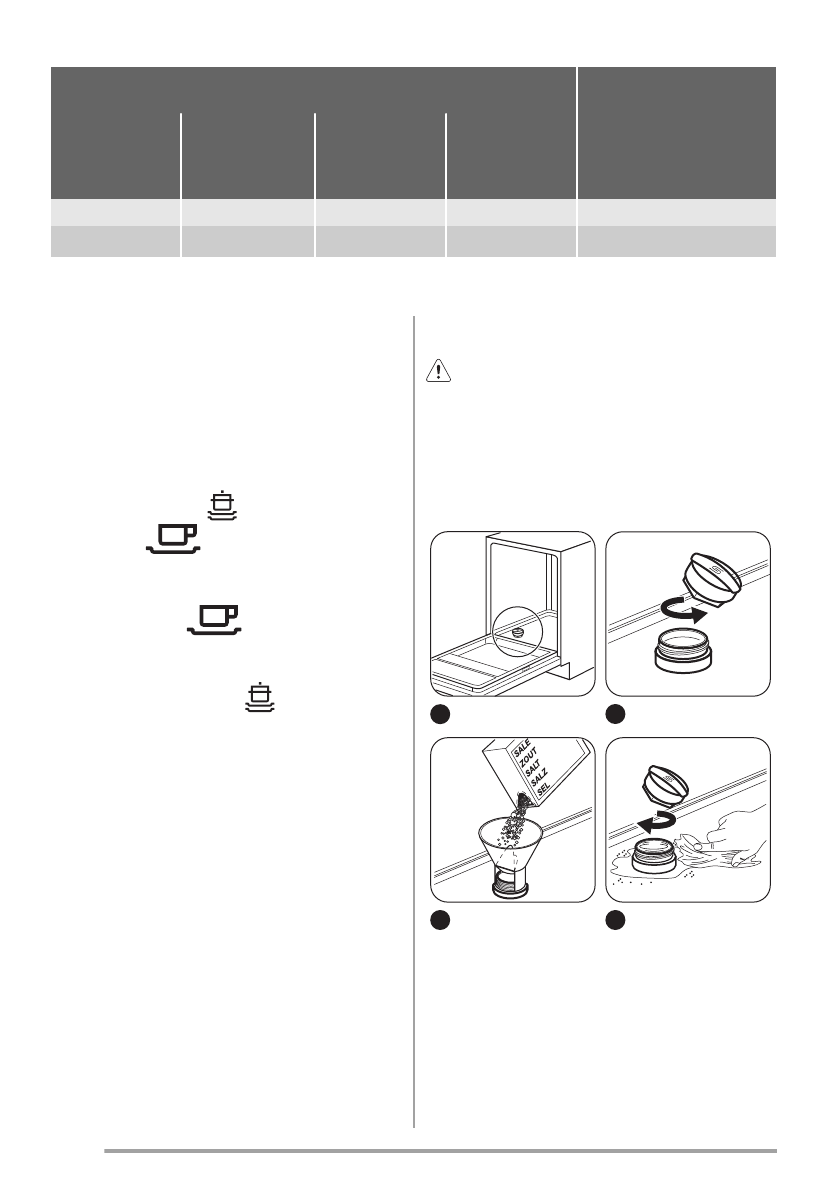 SALE
ZOUT
SALT
SALZ
SEL