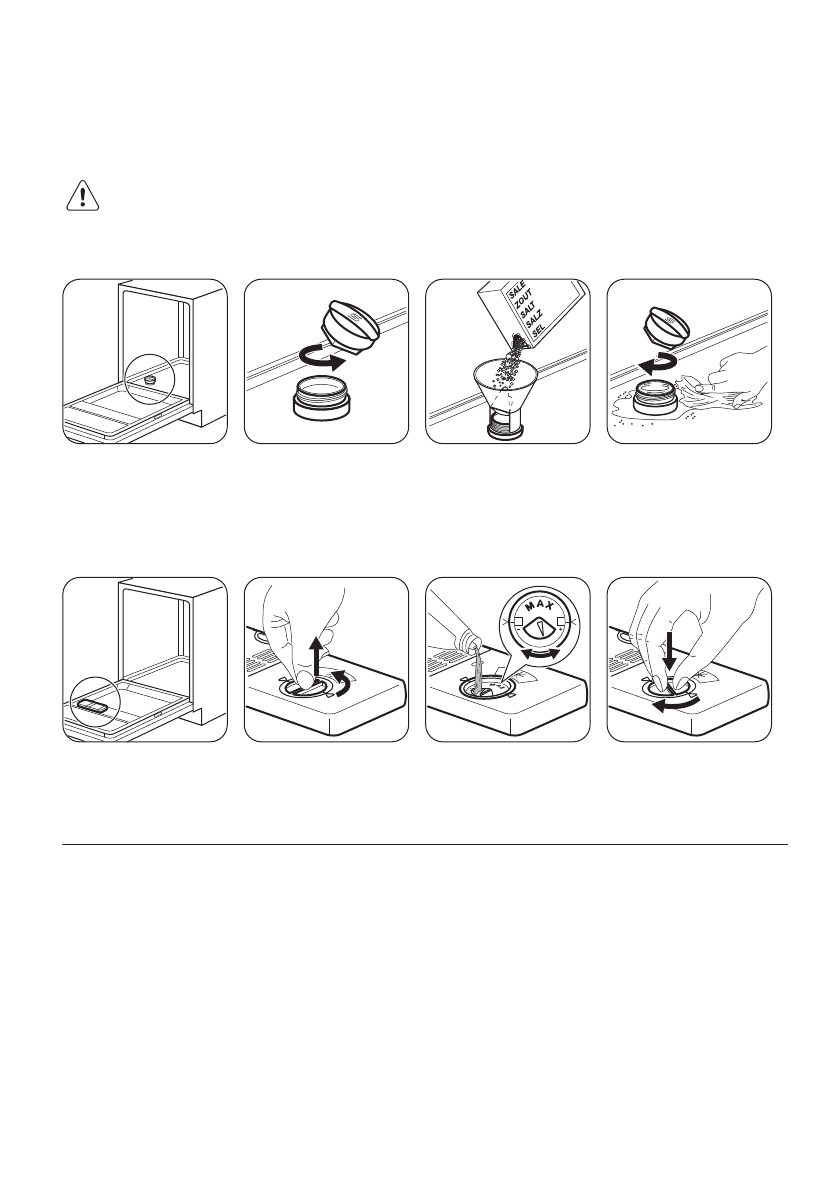 SALE
ZOUT
SALT
SALZ
SEL

MAX