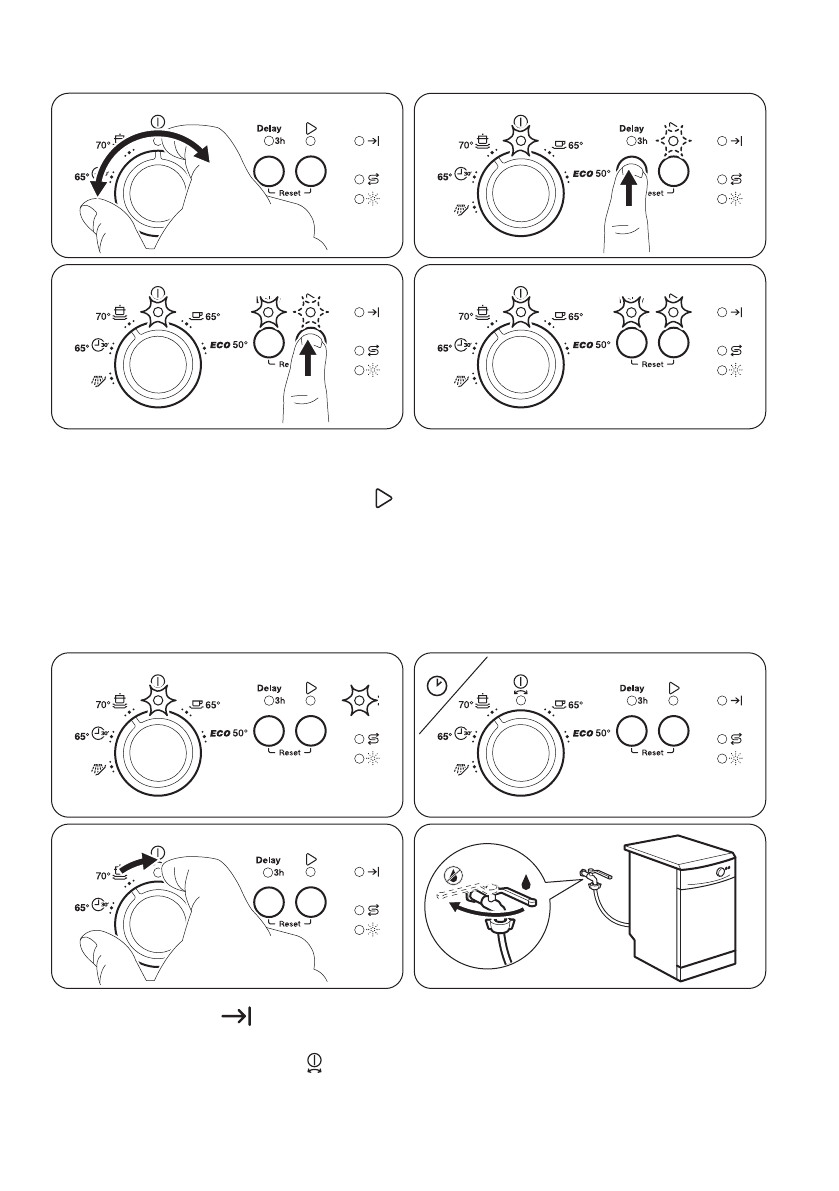 70°
65°
Delay
3h
Reset

70°
65°
65°
ECO 50°
Delay
3h
Reset

70°
65°
65°
ECO 50°
Reset

70°
65°
65°
ECO 50°
Reset

70°
65°
65°
ECO 50°
Delay
3h
Reset

70°
65°
65°
ECO 50°
Delay
3h
Reset

70°
65°
Delay
3h
Reset