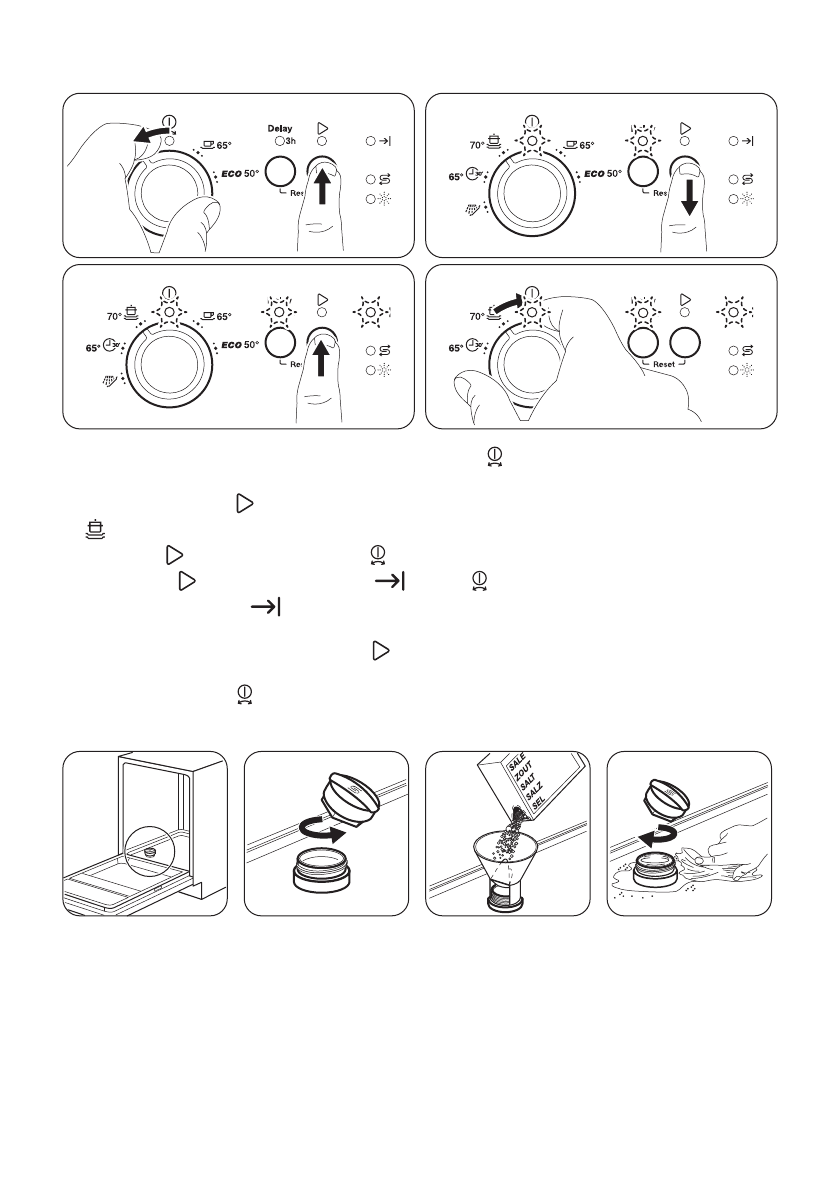 65°
Delay
3h
ECO 50°
Res

70°
65°
65°
ECO 50°
Res

70°
65°
65°
ECO 50°
Res

70°
65°
Reset

SALE
ZOUT
SALT
SALZ
SEL