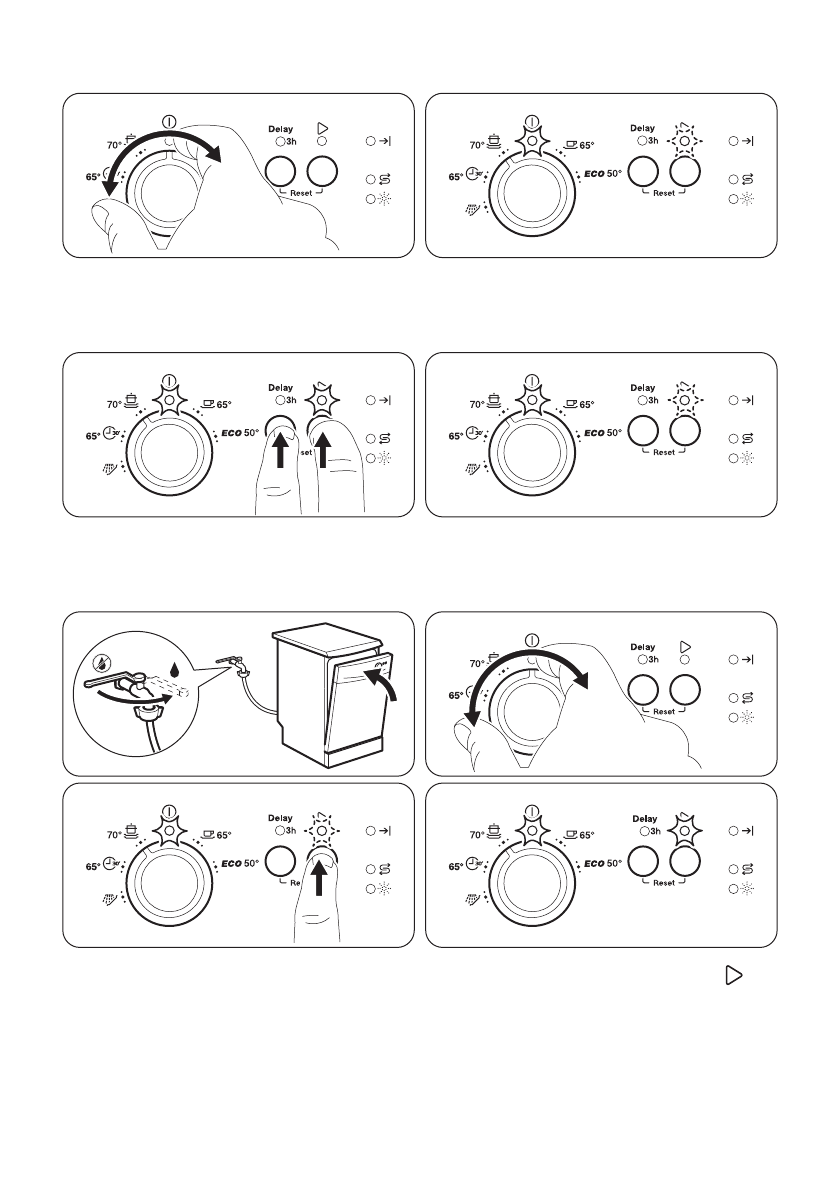 70°
65°
Delay
3h
Reset

70°
65°
65°
ECO 50°
Delay
3h
Reset

70°
65°
65°
ECO 50°
Delay
3h
set

70°
65°
65°
ECO 50°
Delay
3h
Reset

70°
65°
Delay
3h
Reset

70°
65°
65°
ECO 50°
Delay
3h
Re

70°
65°
65°
ECO 50°
Delay
3h
Reset