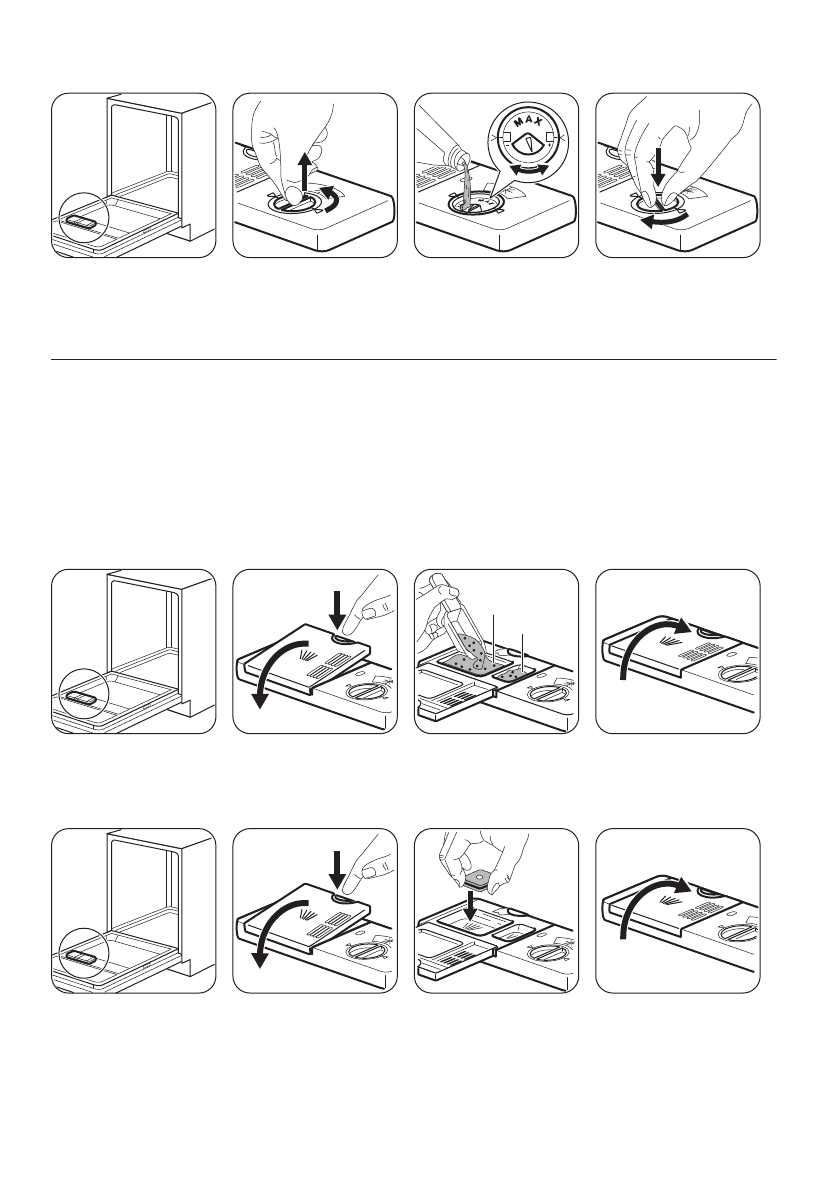 MAX