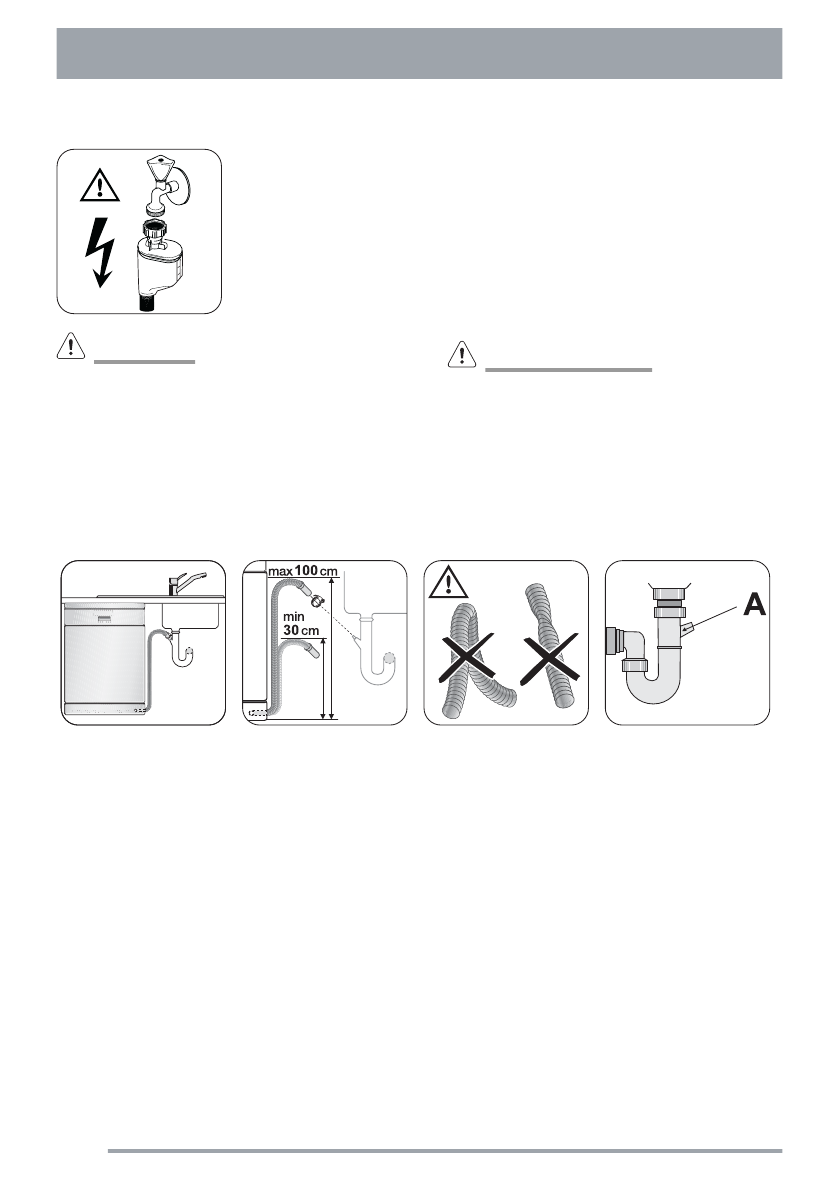 max 100 cm
min
30 cm

A