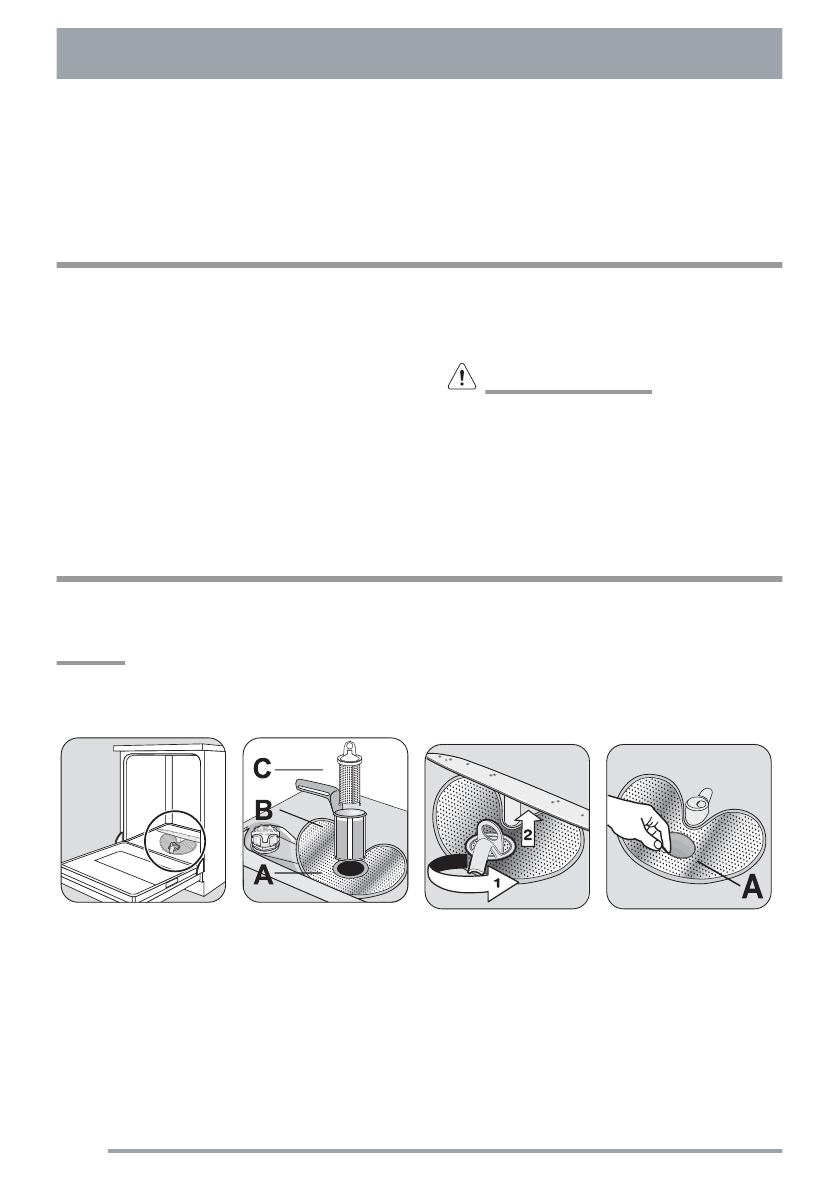 C
B
A
2
1
A