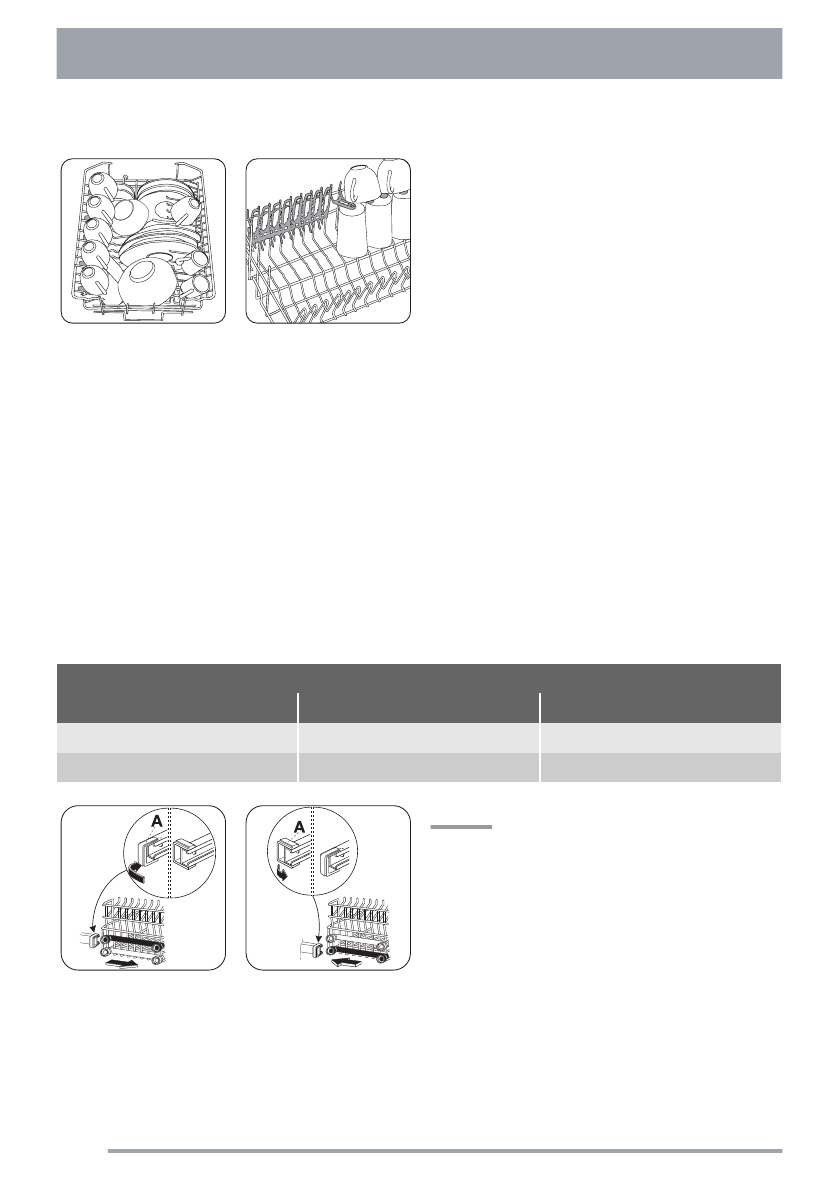 A

A