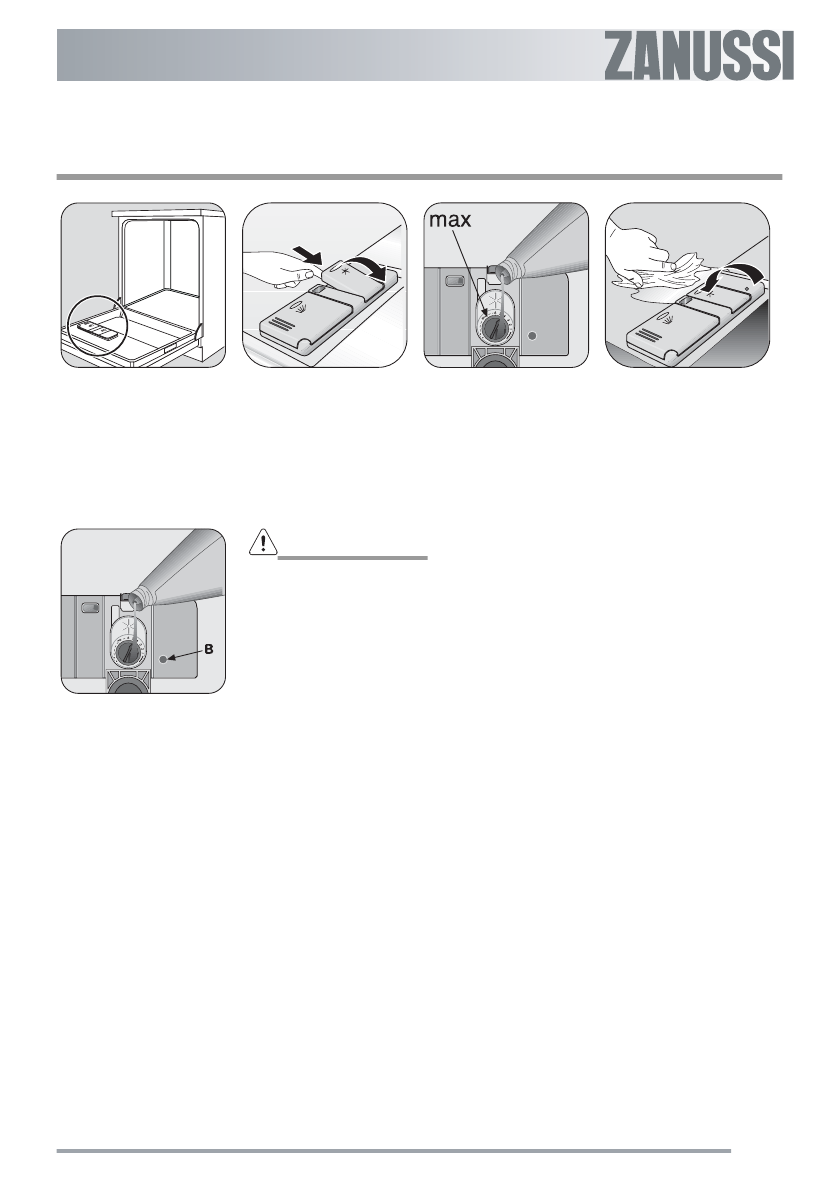 ZANUSSI

max

B