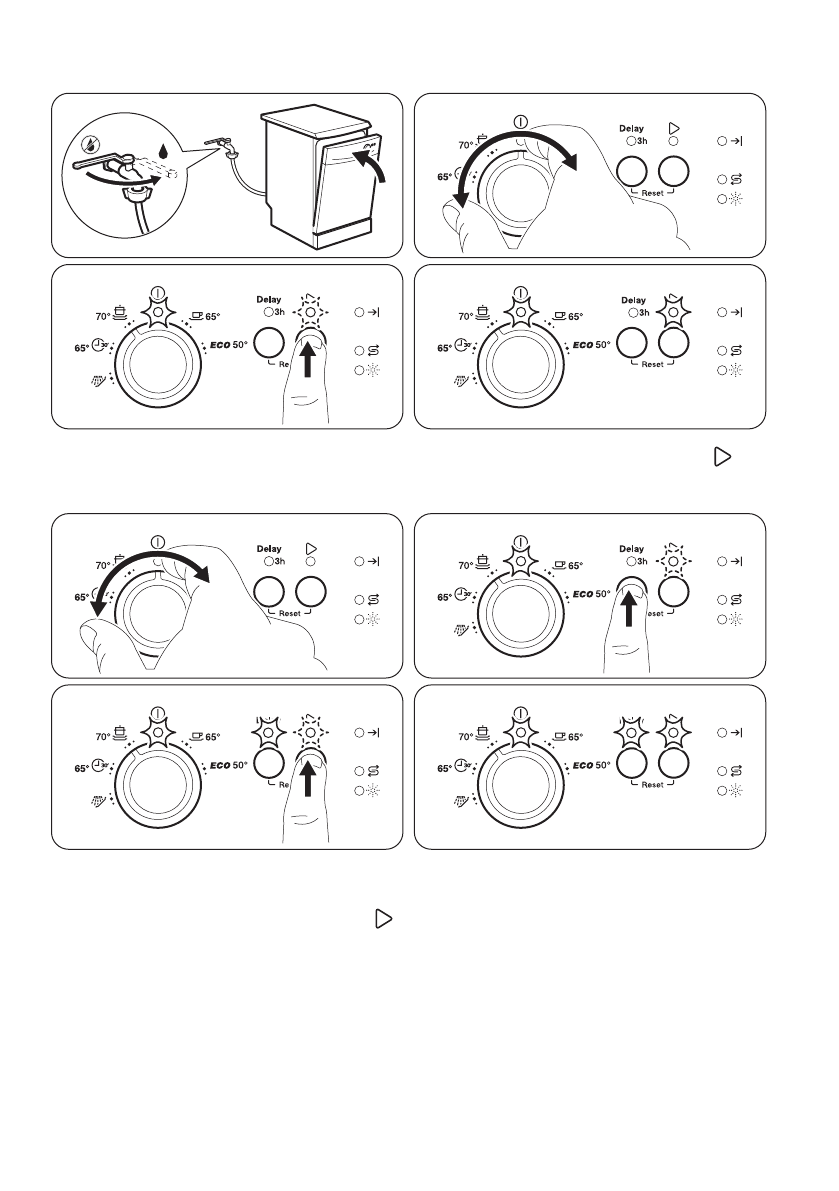 70°
65°
Delay
3h
Reset

70° 65°
65° ECO 50°
Delay
3h
Re

70° 65°
65° ECO 50°
Delay
3h
Reset

70°
65°
Delay
3h
Reset

70° 65°
65° ECO 50°
Delay
3h
eset

70° 65°
65° ECO 50°
Re

70° 65°
65° ECO 50°
Reset