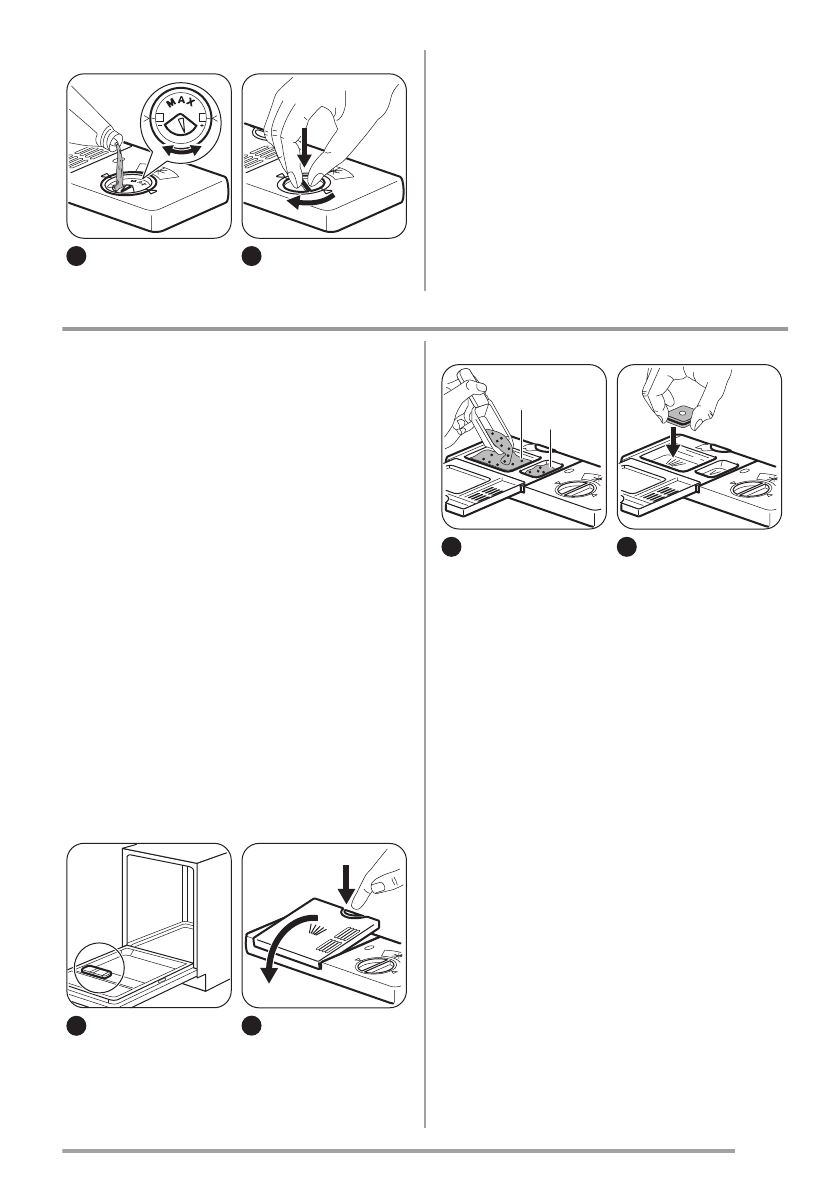 MAX