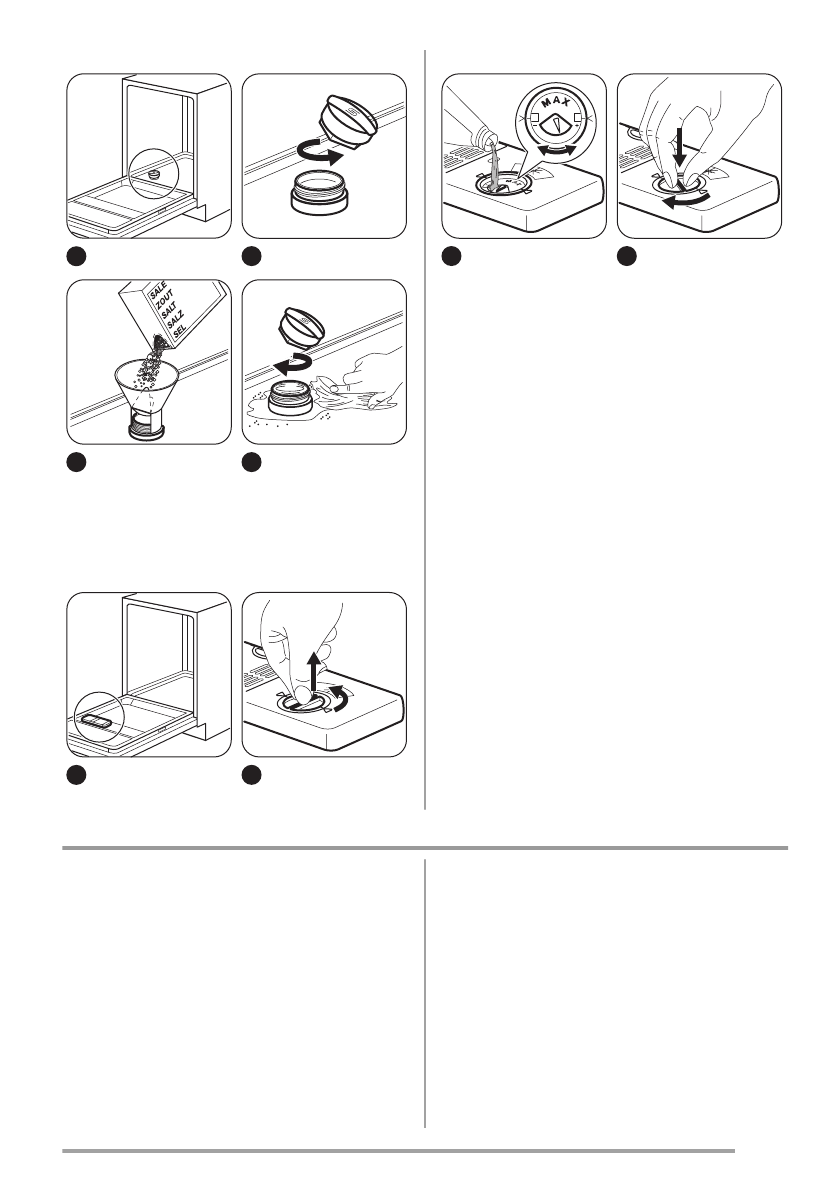 SALE
ZOUT
SALT
SALZ
SEL

MAX