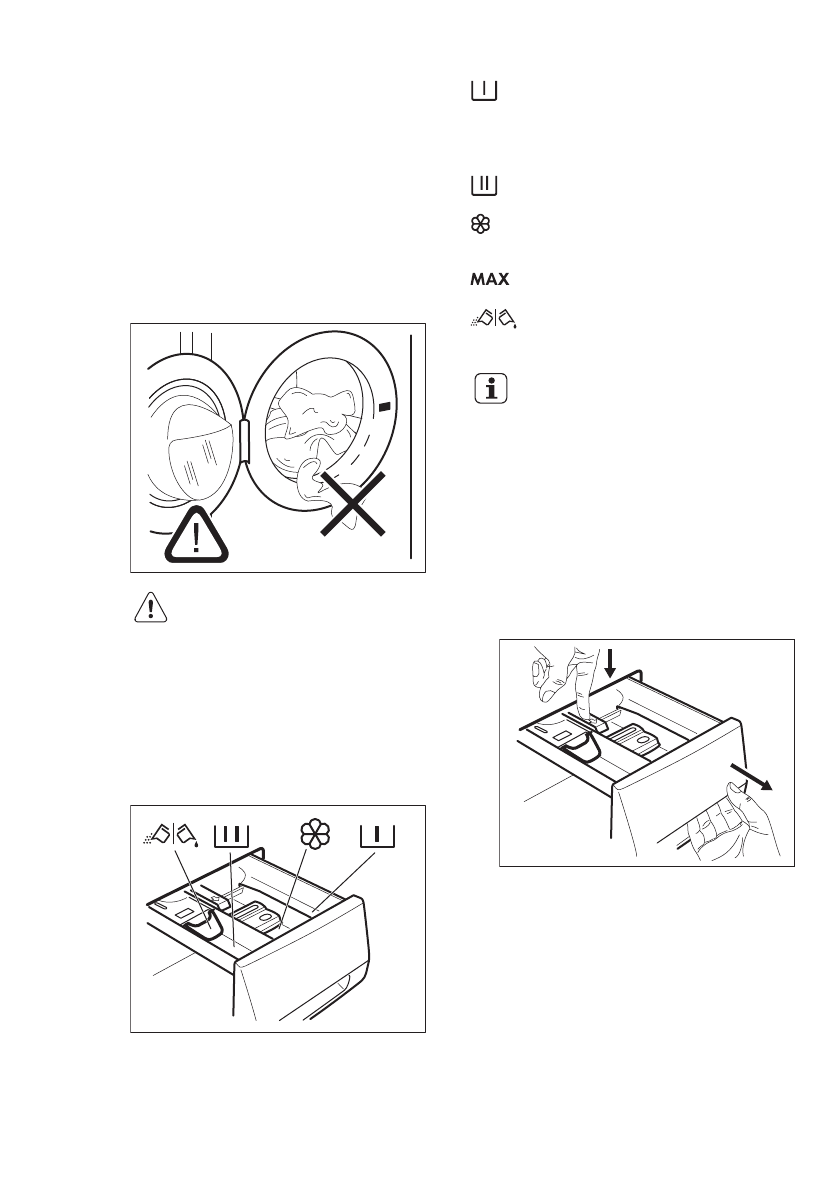 MAX