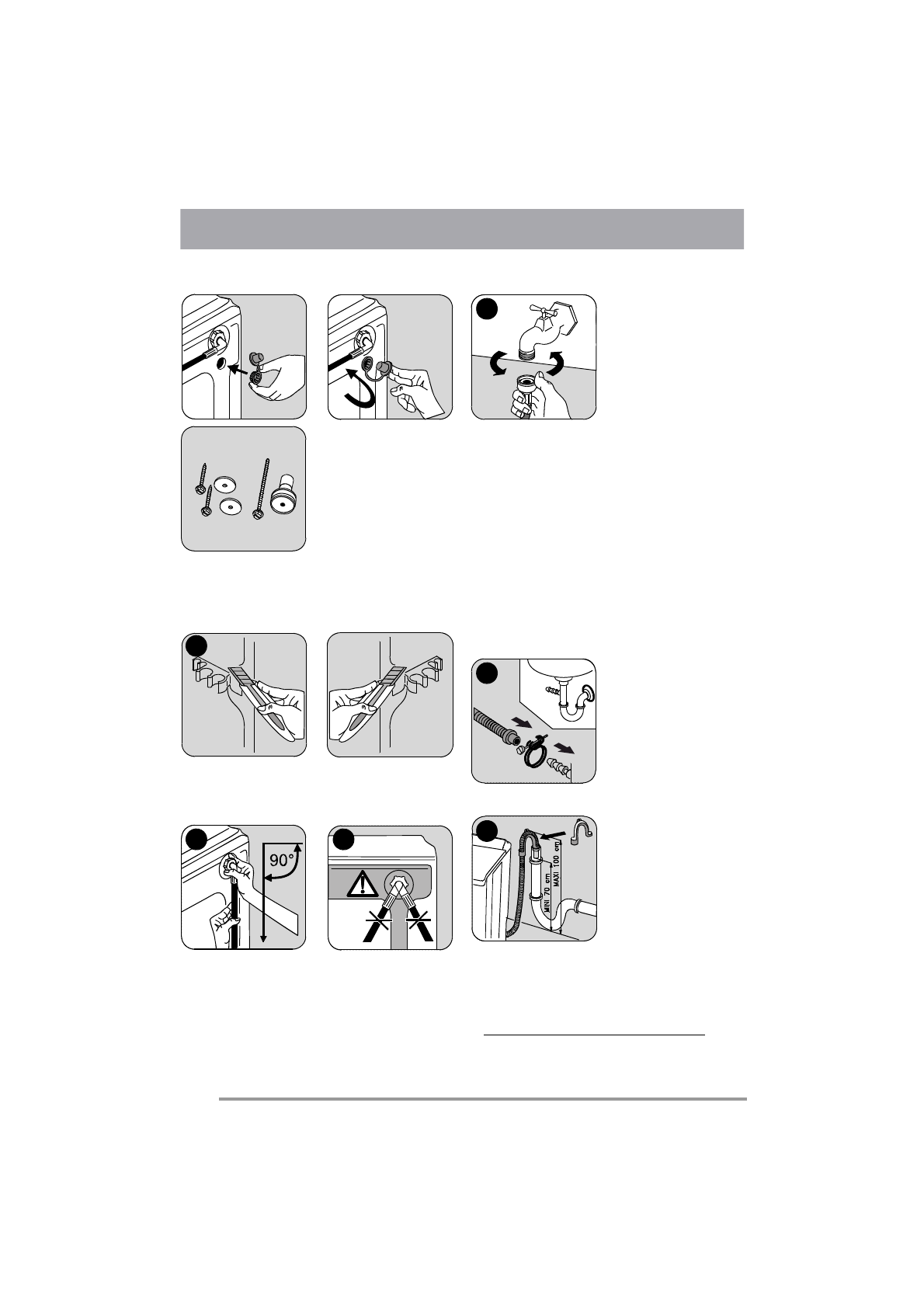 90°

MINI 70 cm

MAXI 100 cm