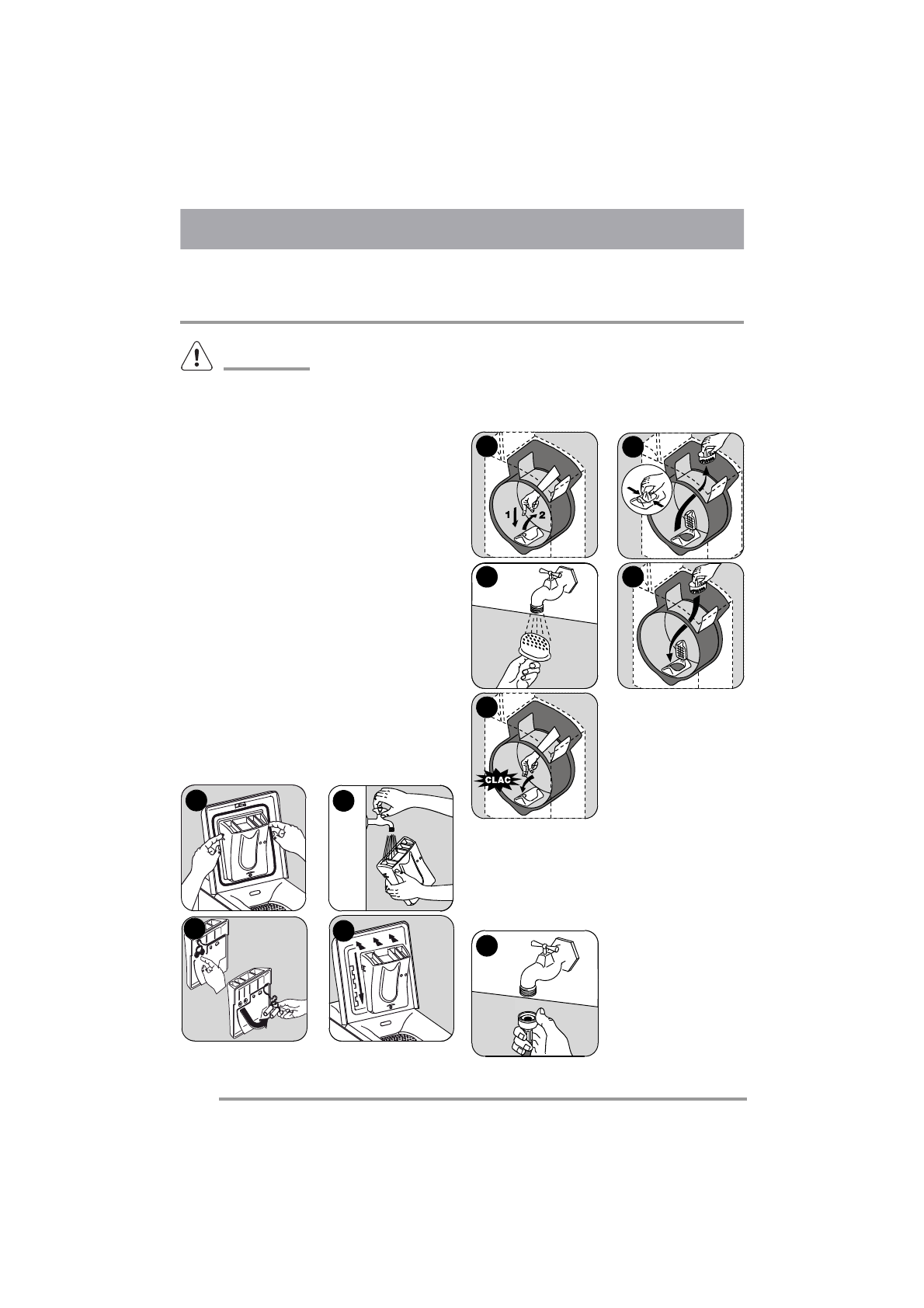 1

2

CLAC