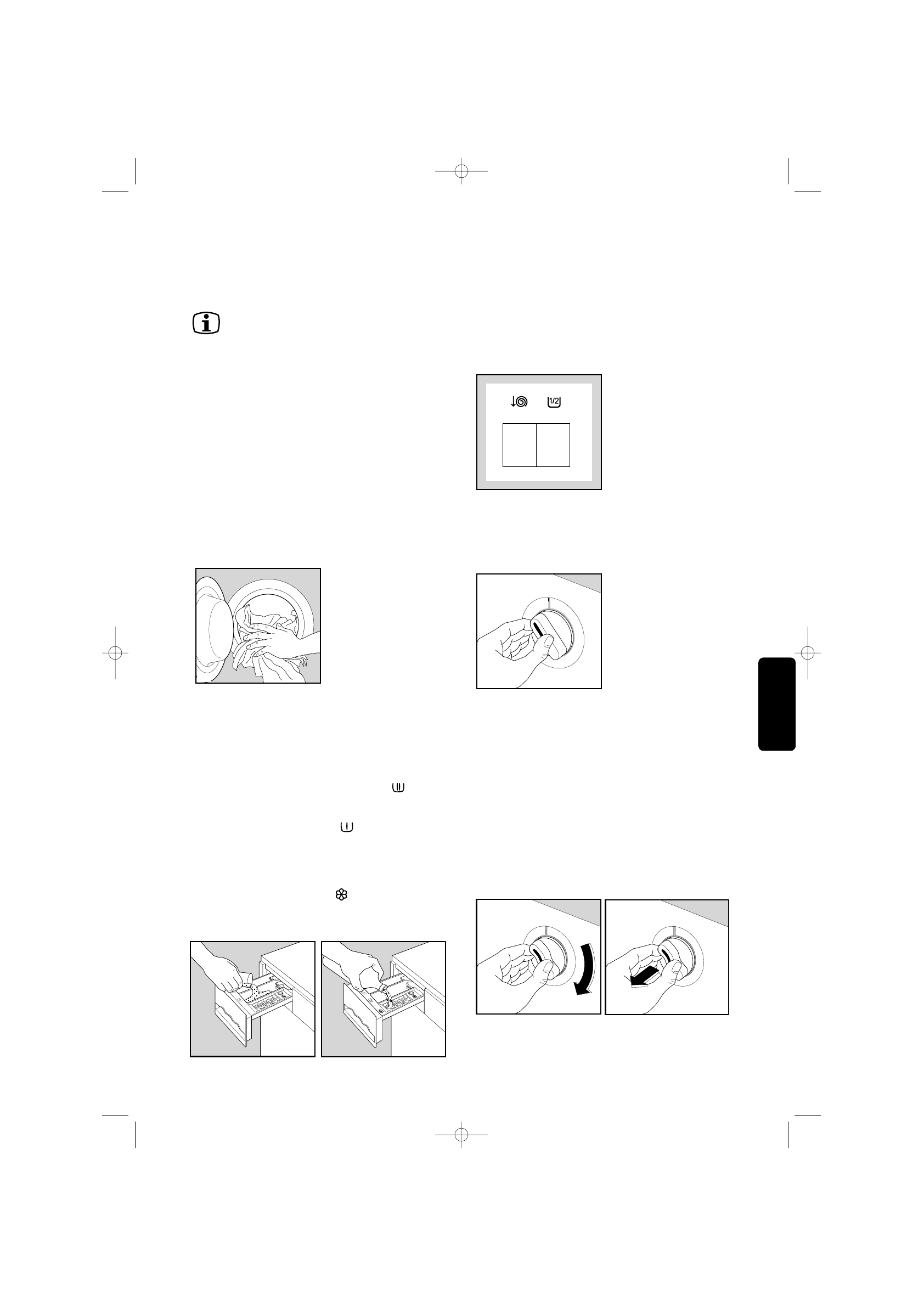 1/2