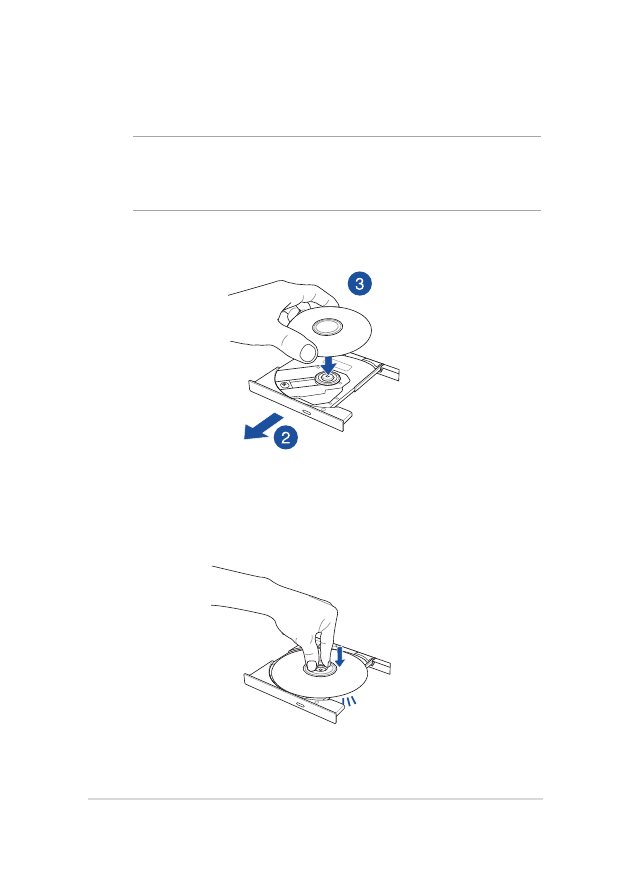 3

2