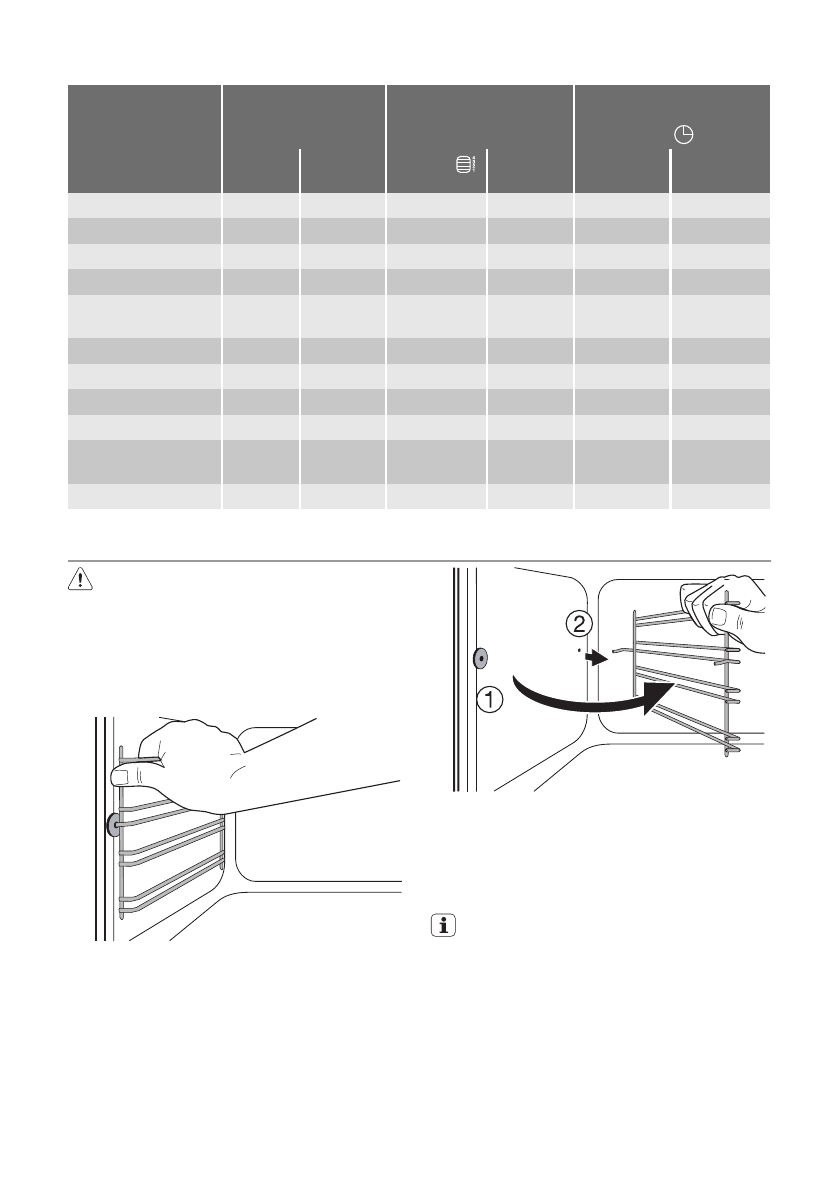 ② ①