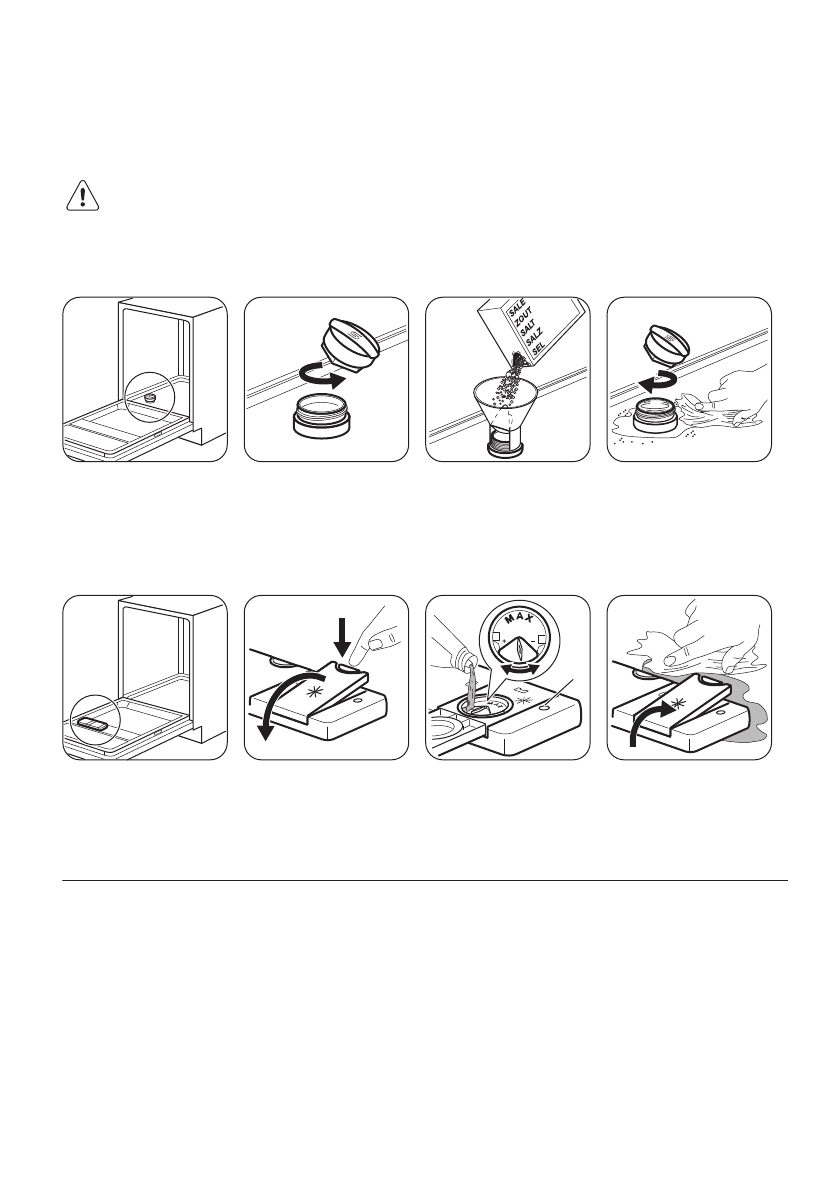 SALE
ZOUT
SALT
SALZ
SEL

MAX