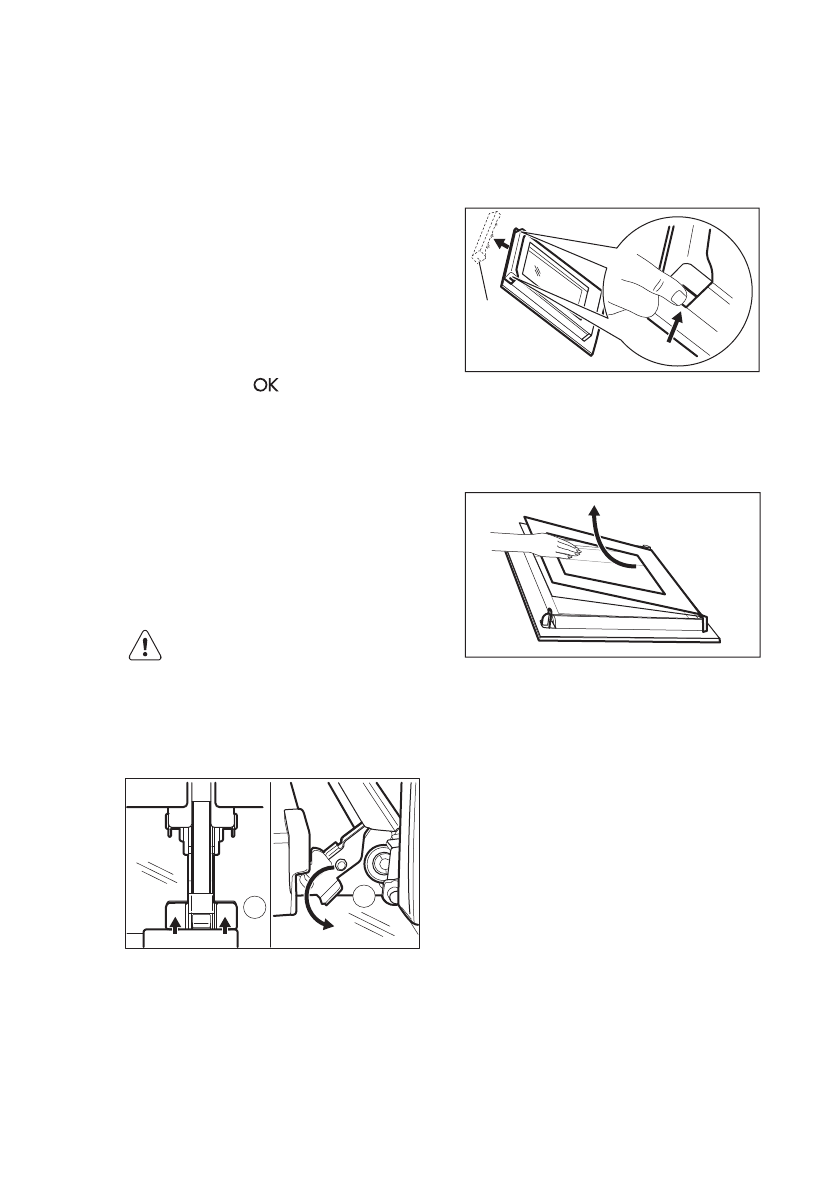 OK