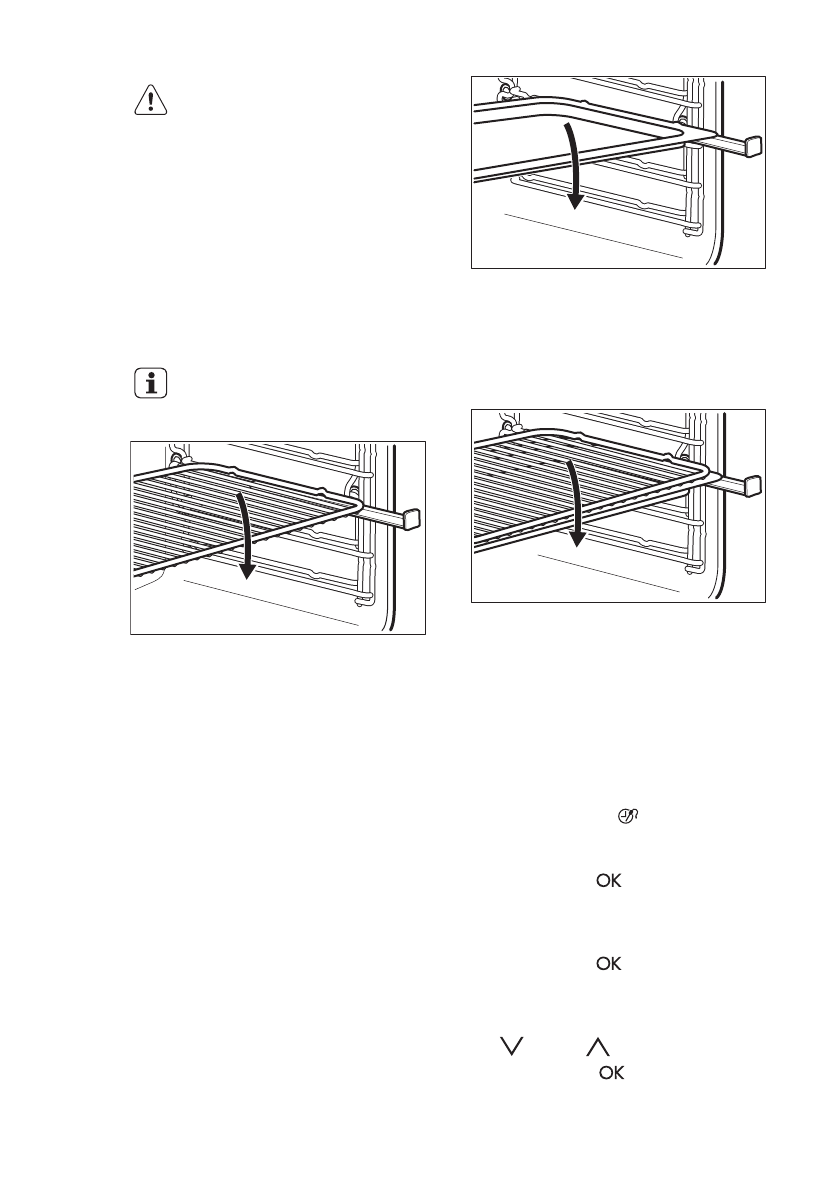 OK

OK

OK