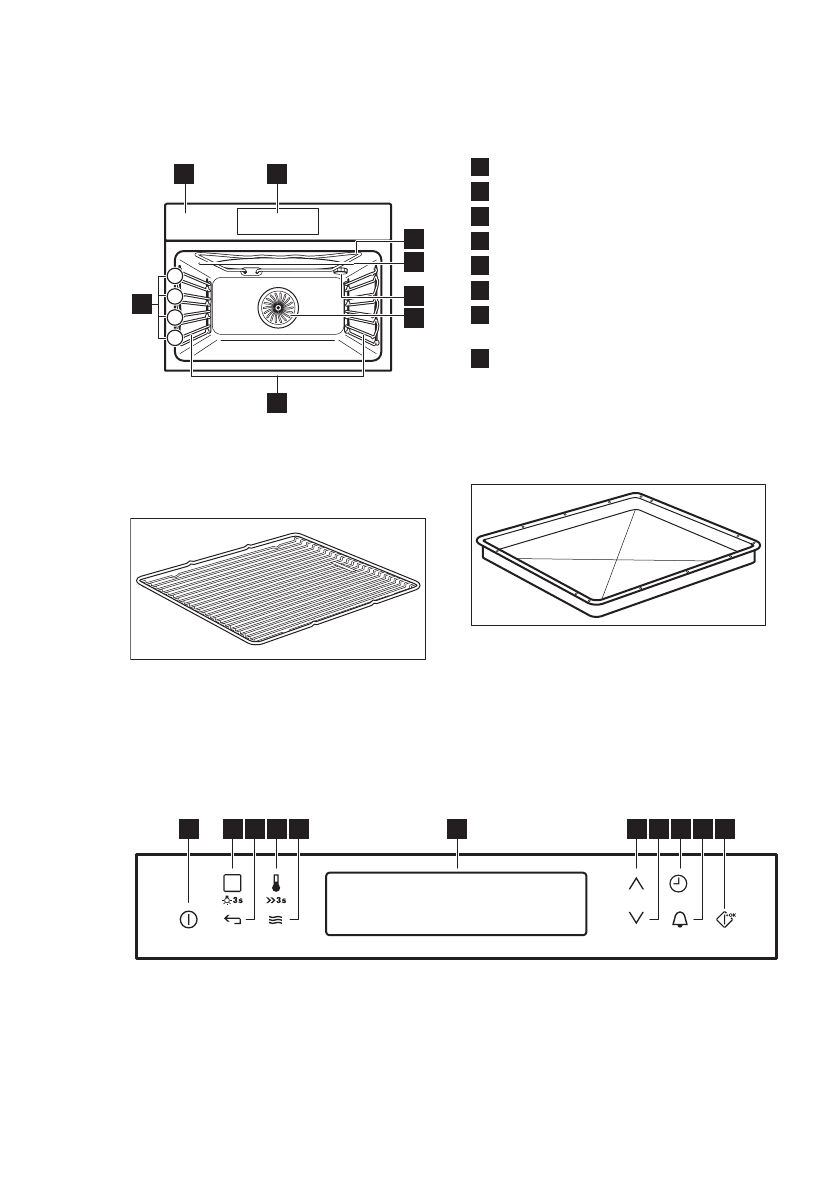 3s
3s
OK