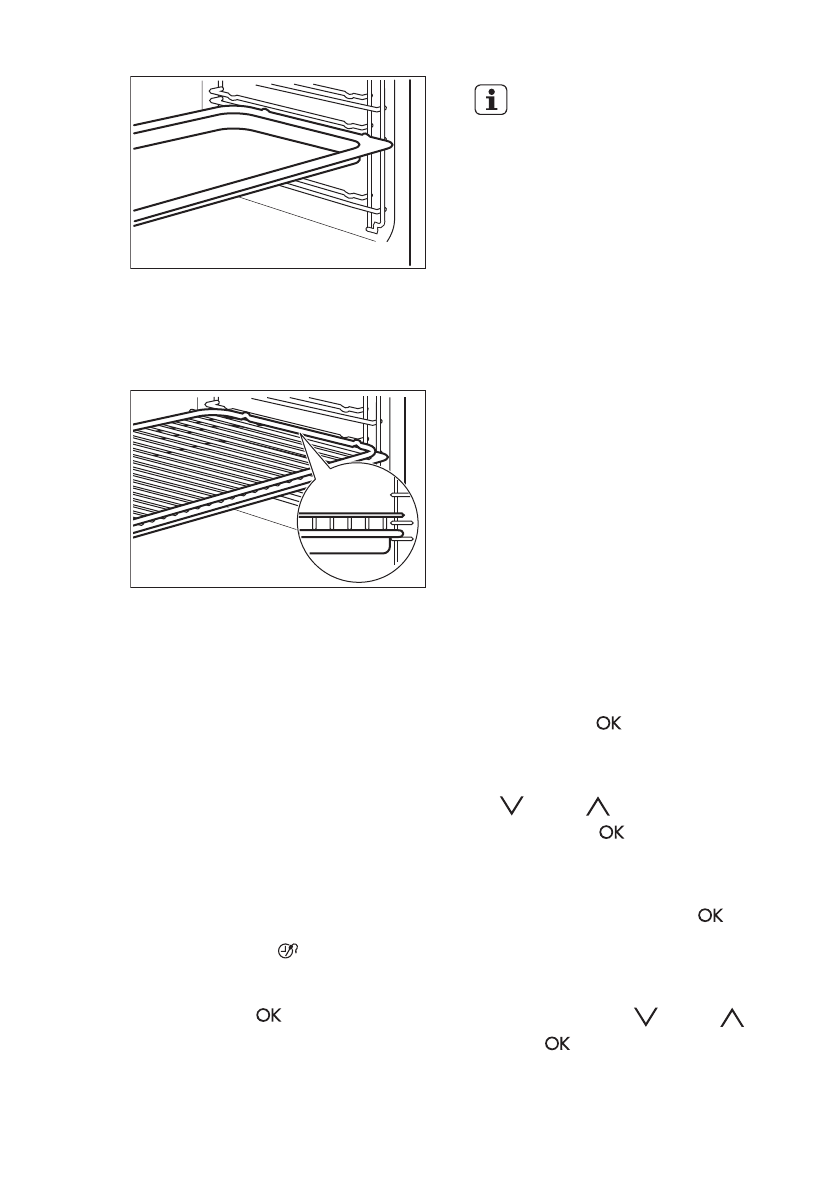 OK

OK

OK

OK

OK