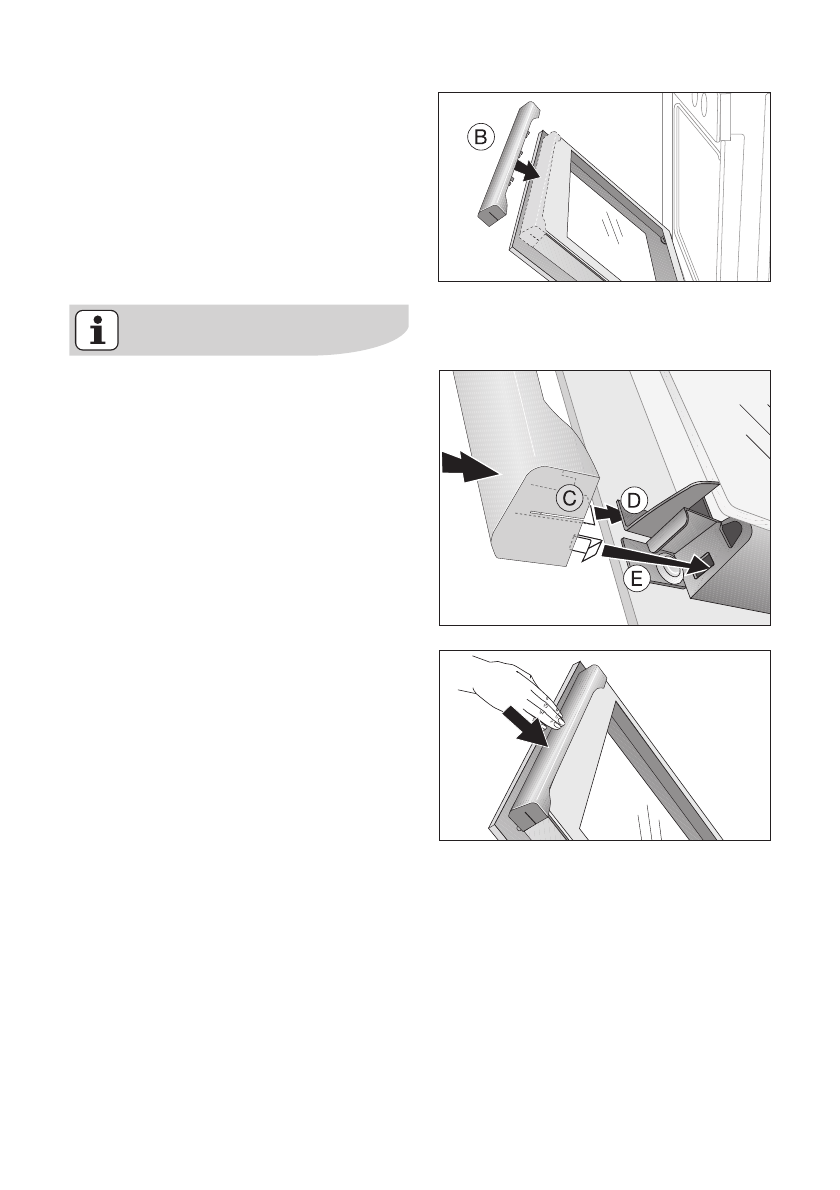 B

i

C
D
E