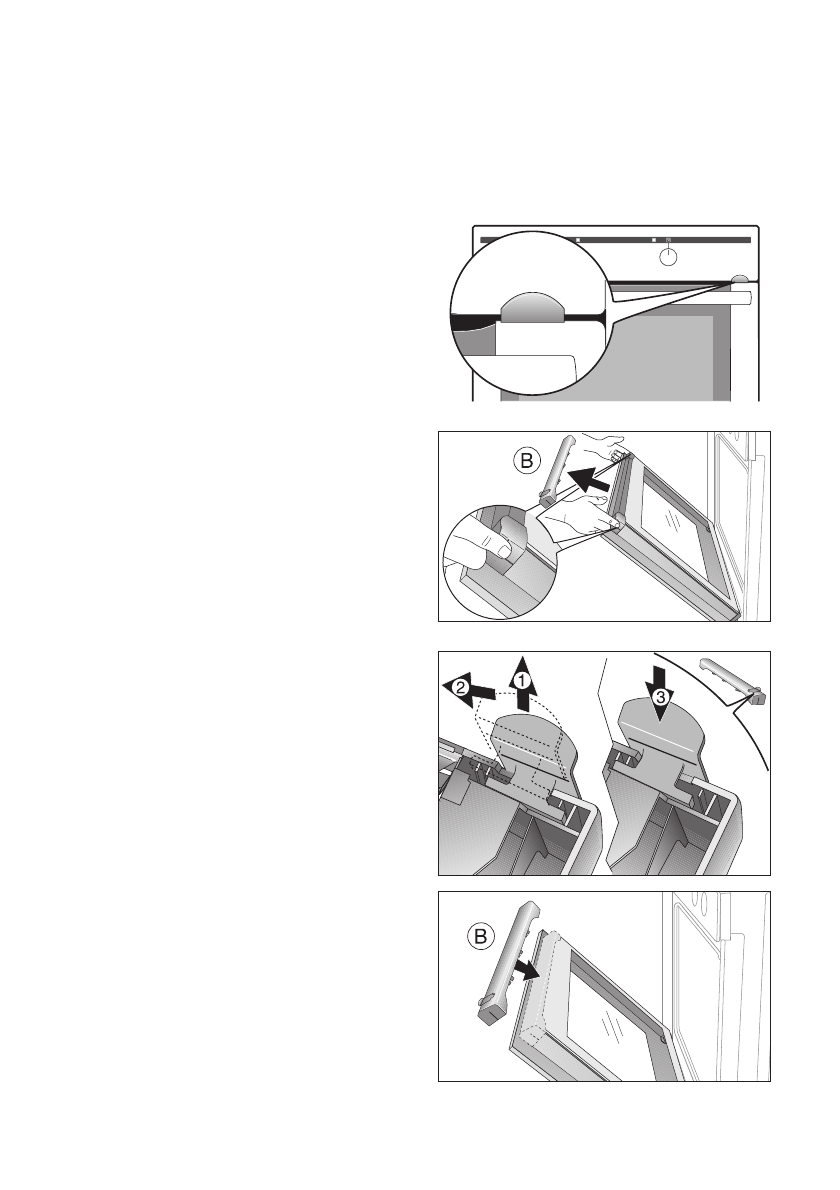 B

2
1
3

B