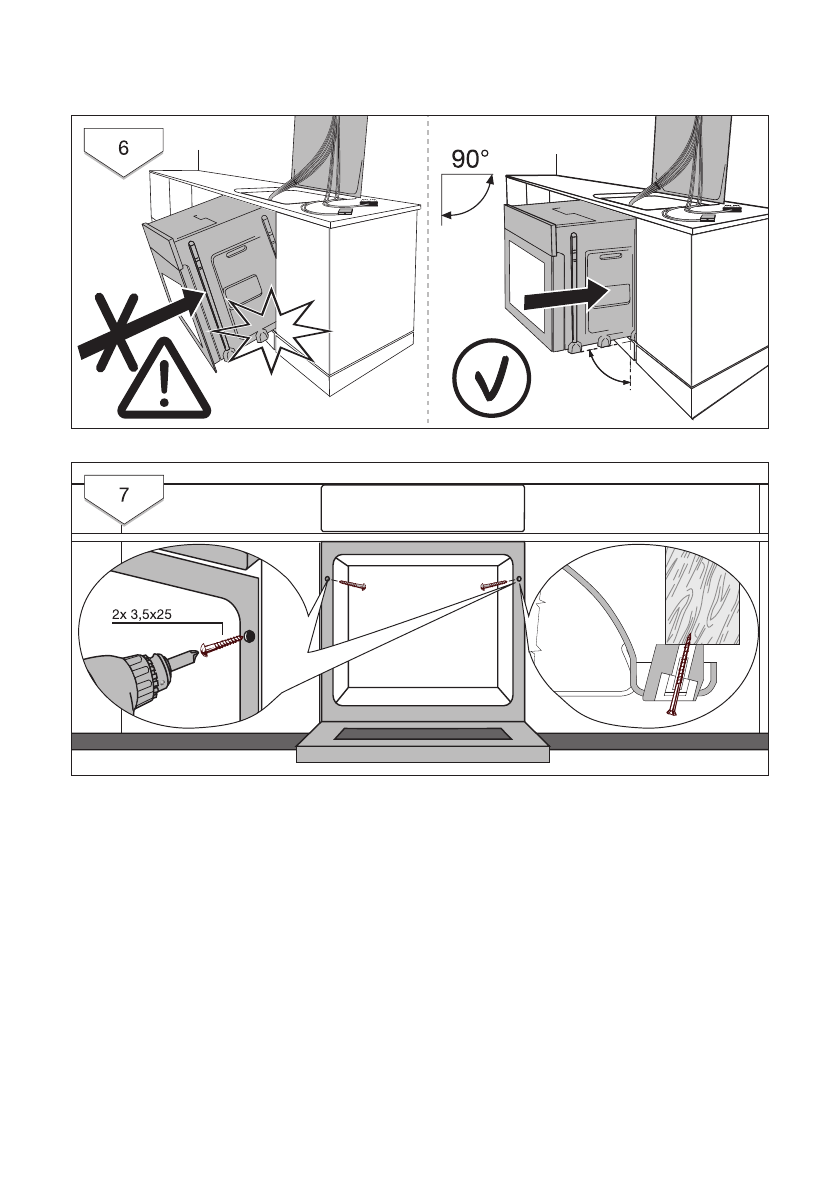 6

90°

7

2x 3,5x25