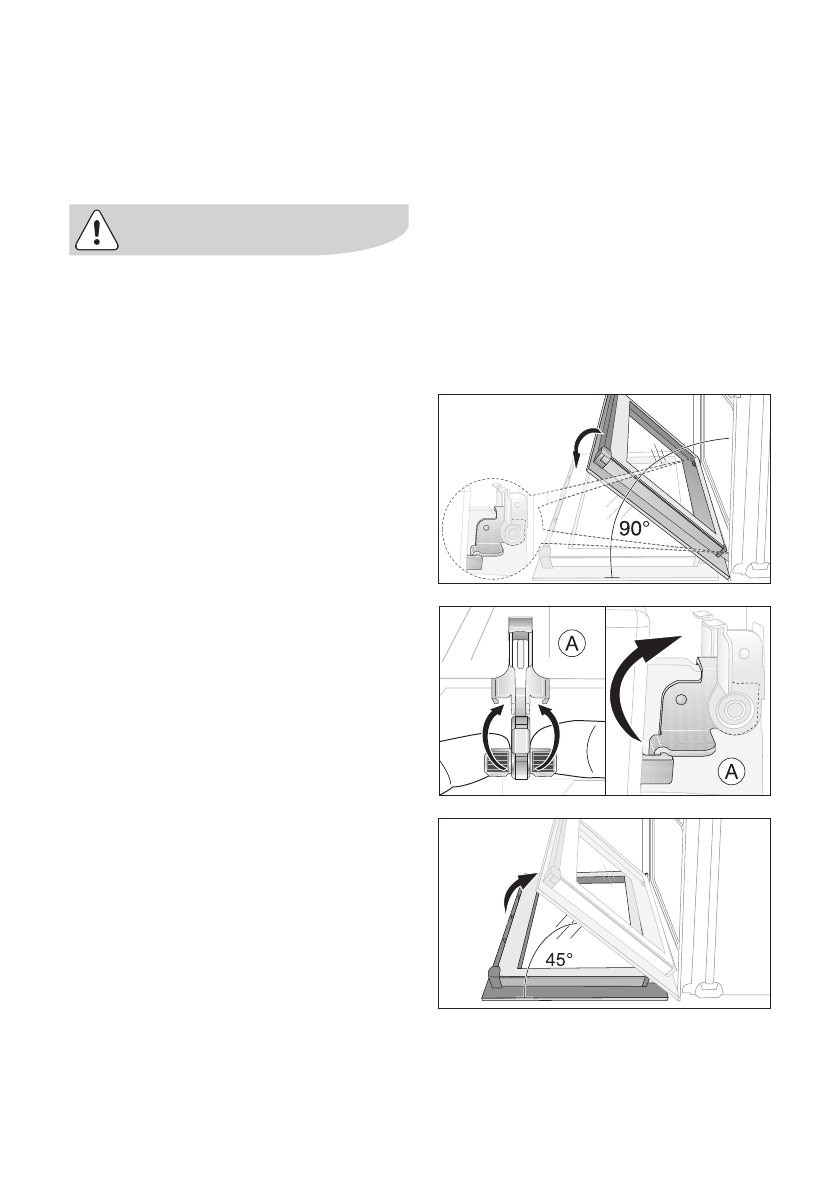 90°

A

A

45°