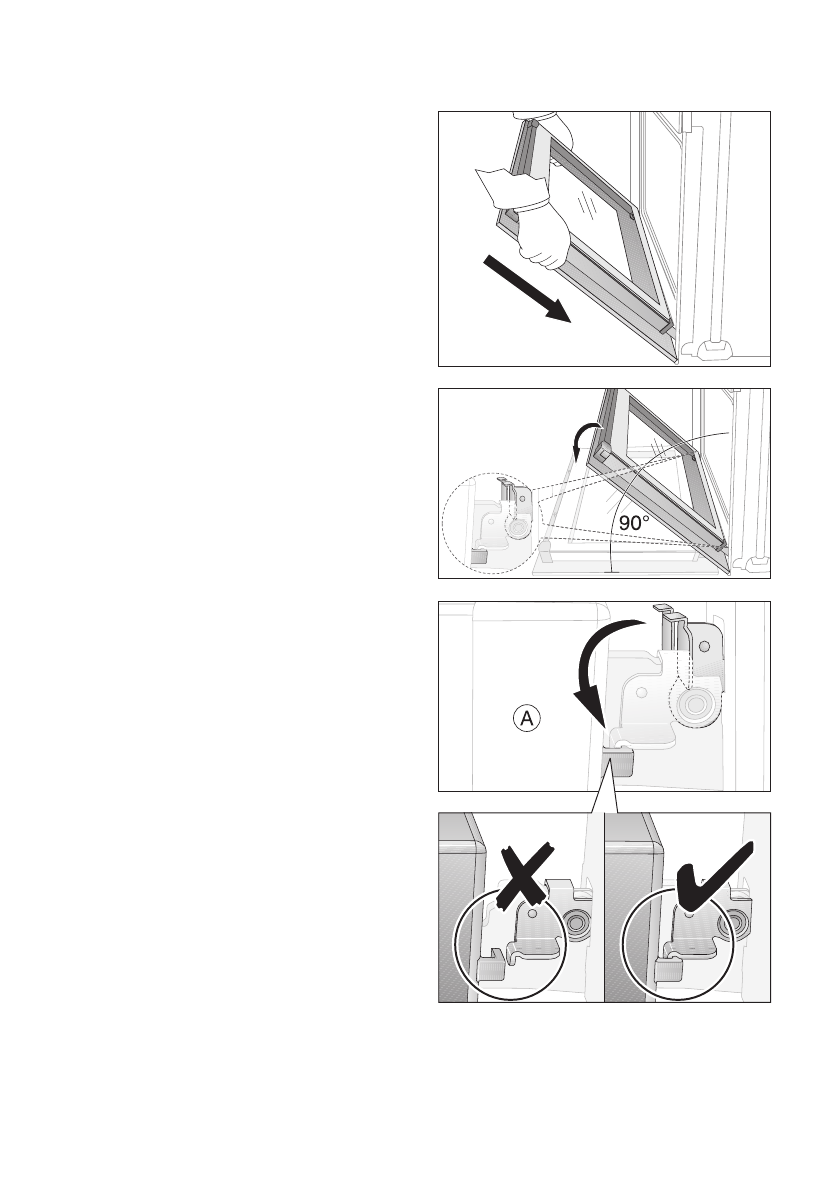 90°

A