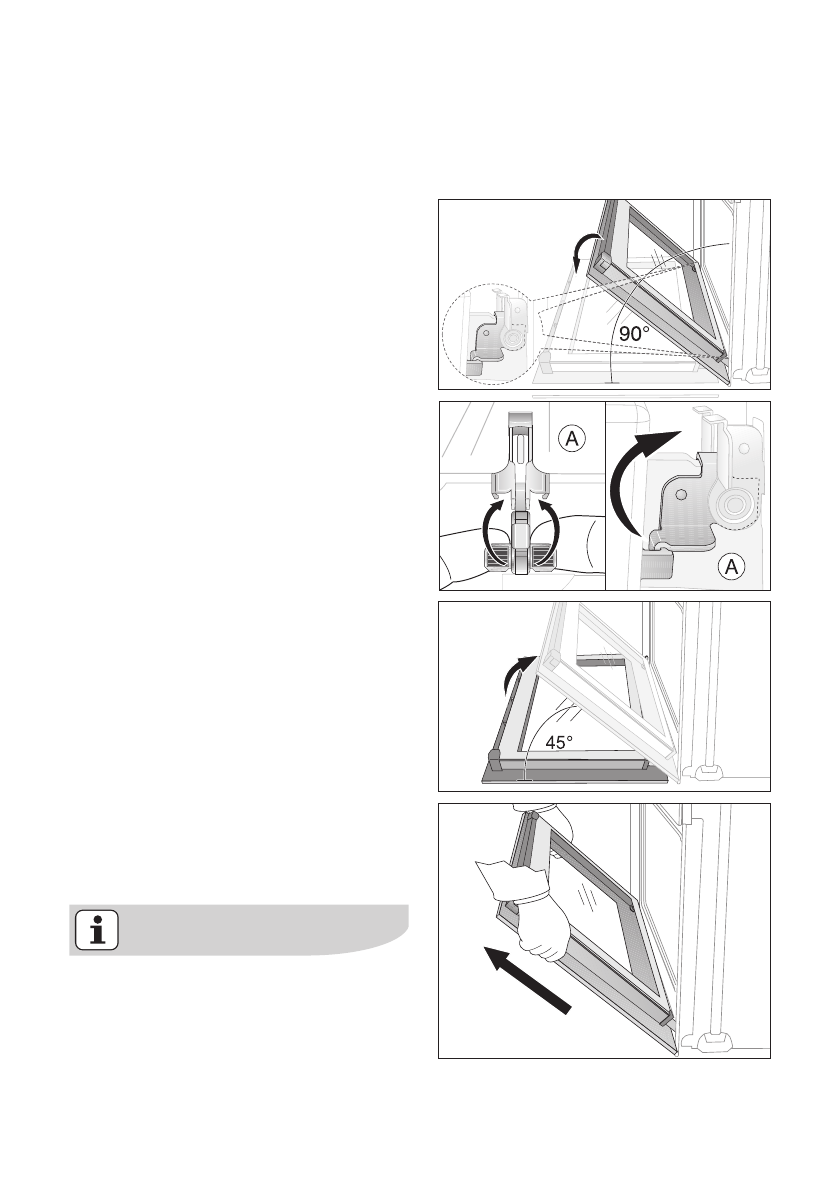 90°

A

A

45°