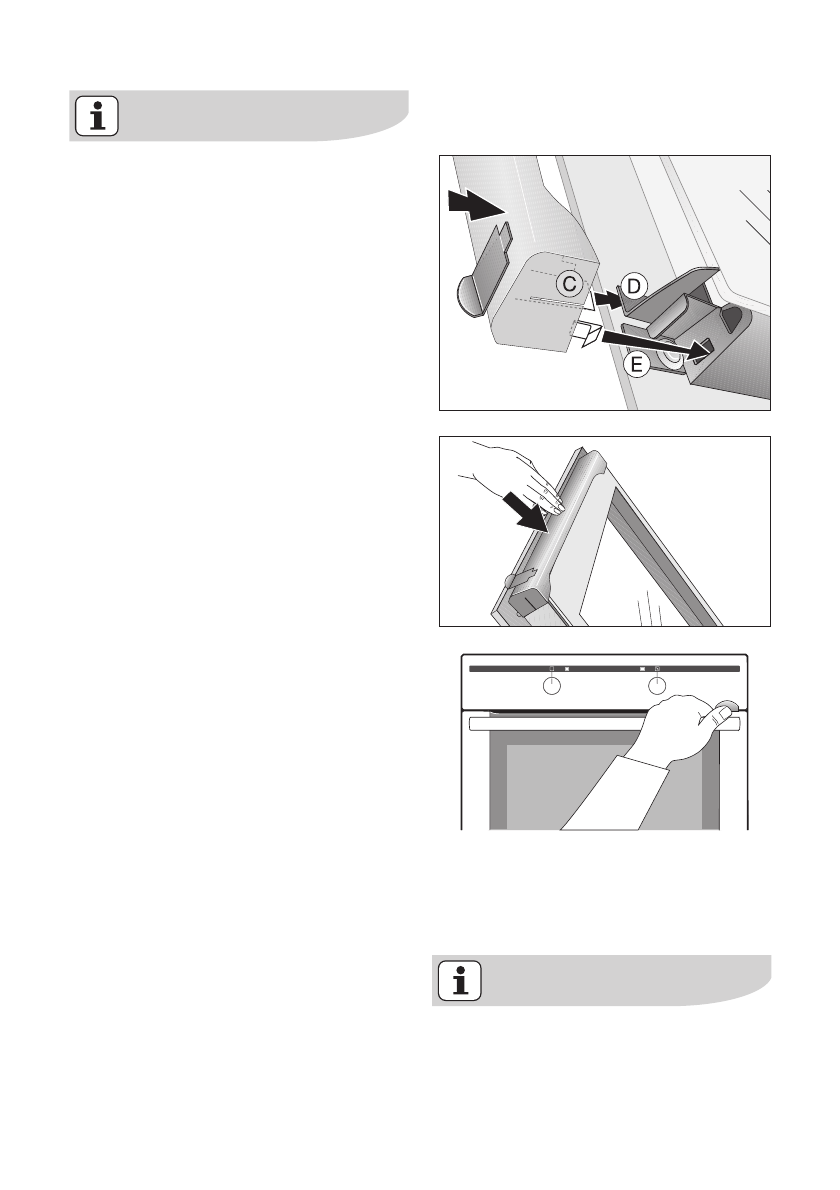 C

D

E