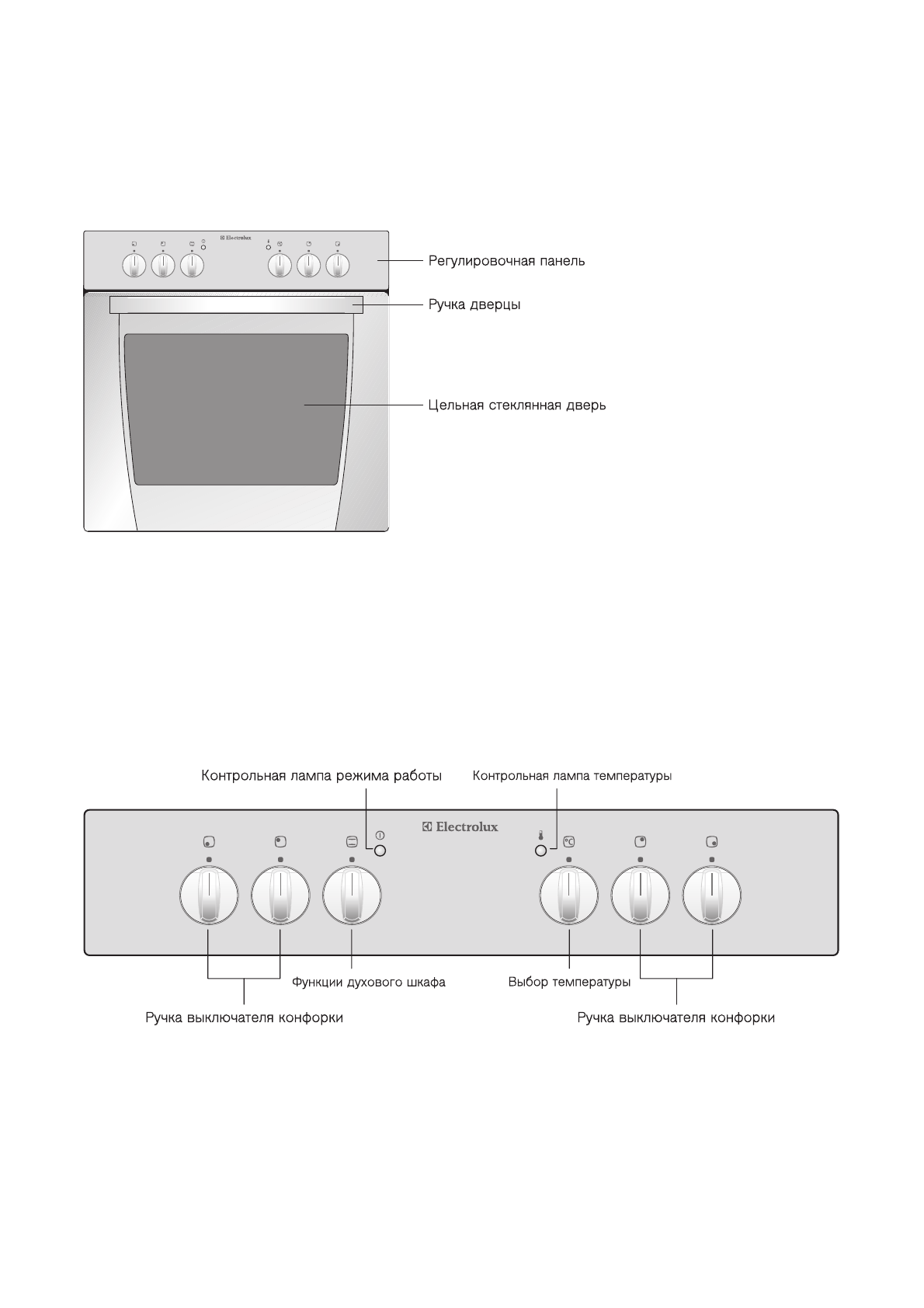 Electrolux

Регулировочная панель

Ручка дверцы

Цельная стеклянная дверь

Контрольная лампа режима работы

Контрольная лампа температуры

Electrolux

°C

Функции духового шкафа

Выбор температуры

Ручка выключателя конфорки

Ручка выключателя конфорки