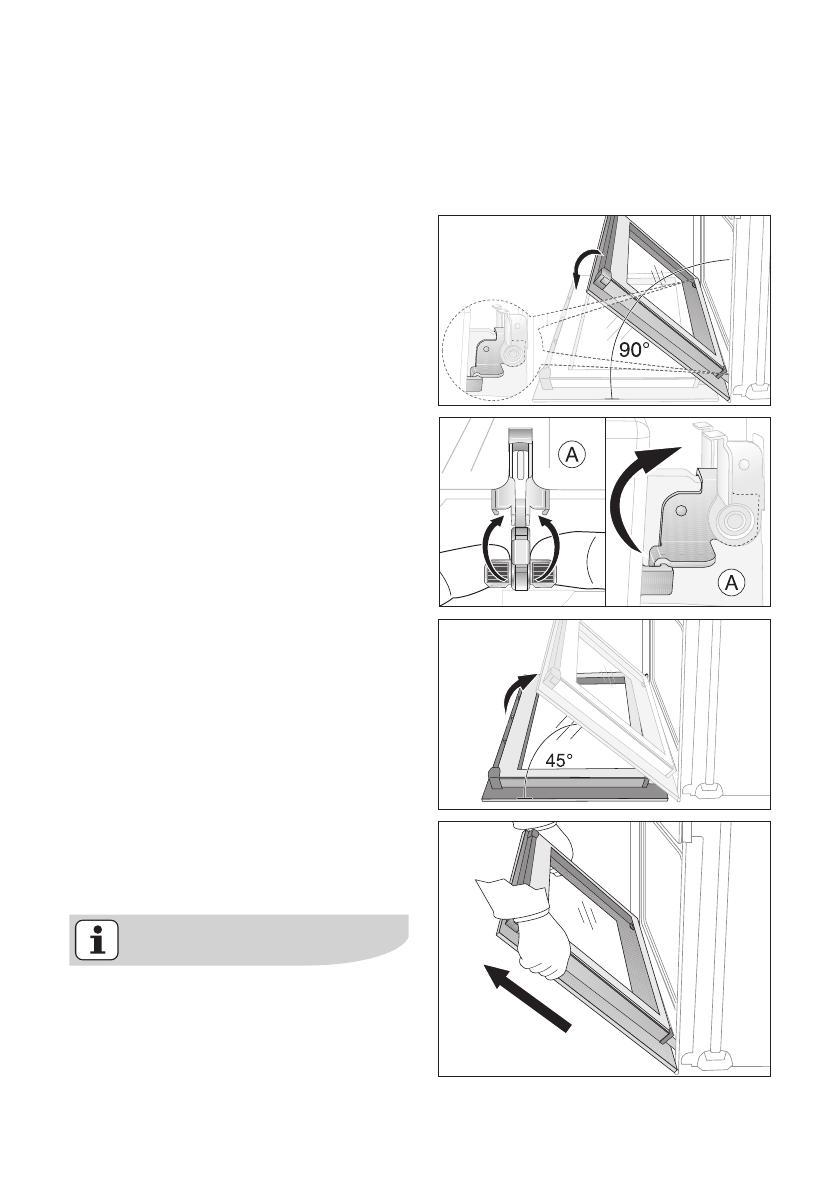 90°

A

A

45°