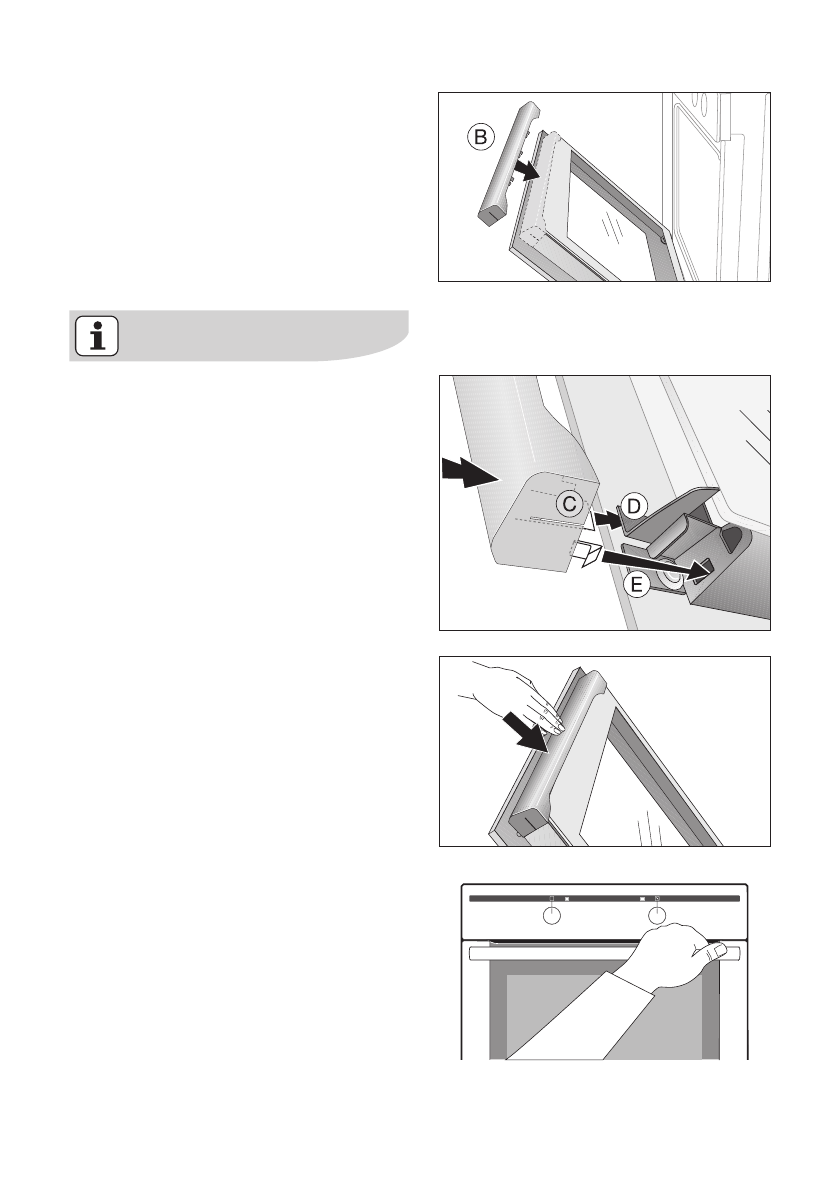 B

C

D

E